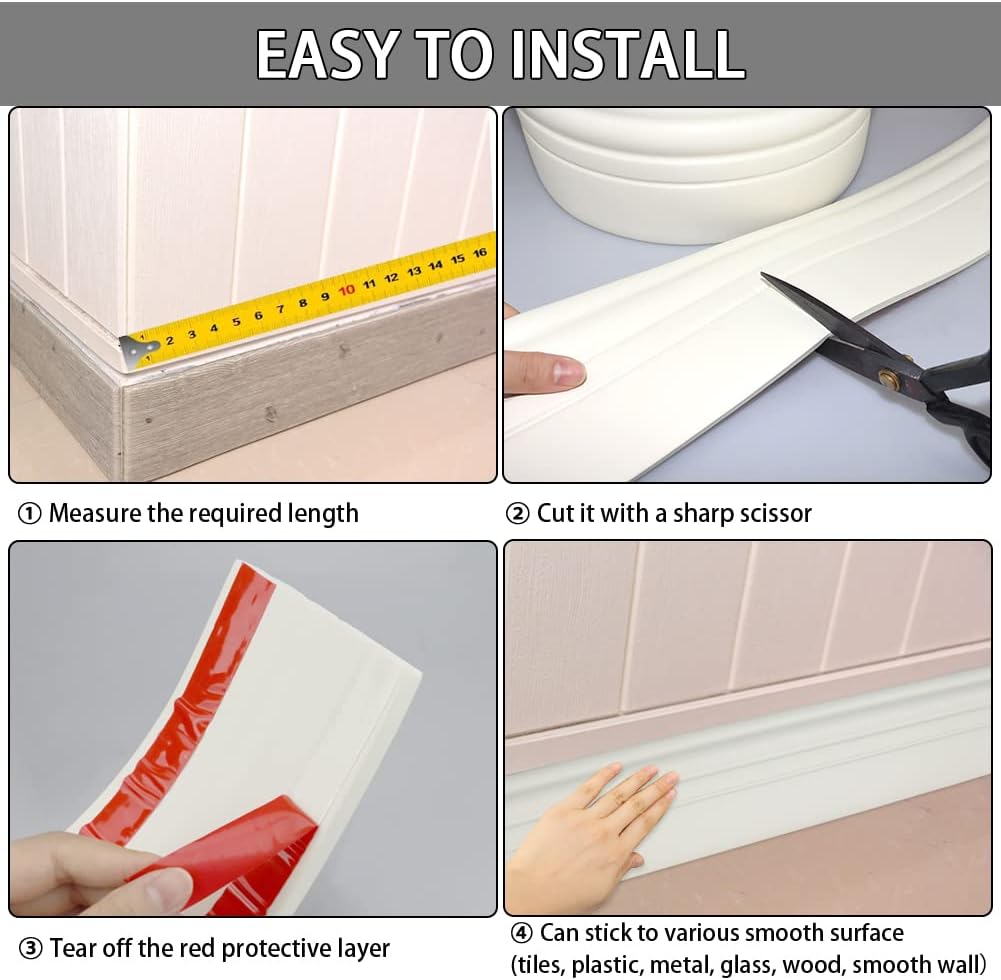 EASY TO INSTALL

1 2 3 4 5 6 7 8 9 10 11 12 13 14 15 16

① Measure the required length

② Cut it with a sharp scissor

③ Tear off the red protective layer

④ Can stick to various smooth surface (tiles, plastic, metal, glass, wood, smooth wall)