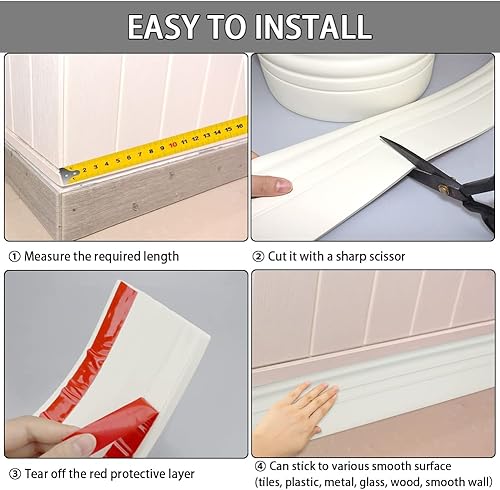 EASY TO INSTALL

2 3 4 5 6 7 8 9 10 11 12 13 14 15 16

① Measure the required length

② Cut it with a sharp scissor

③ Tear off the red protective layer

④ Can stick to various smooth surface (tiles, plastic, metal, glass, wood, smooth wall)