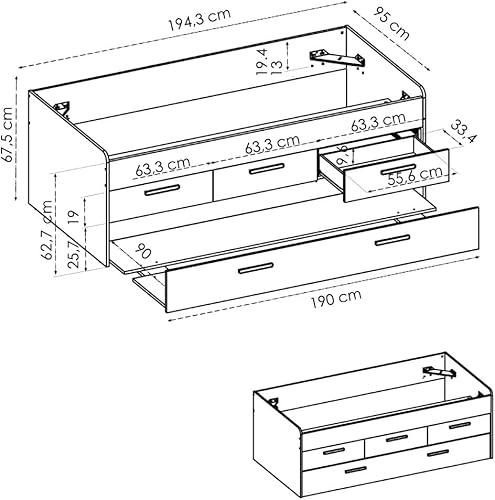 194,3 cm
95 cm
19,4
13
67,5 cm
63,3 cm
63,3 cm
63,3 cm
33,4
9,6
55,6 cm
62,7 cm
19
25,7
90
190 cm