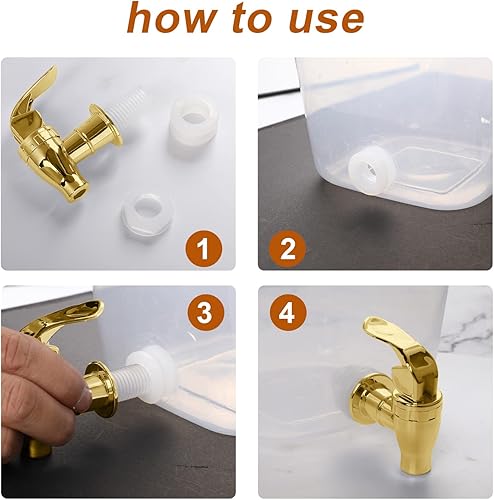 how to use

1

2

3

4