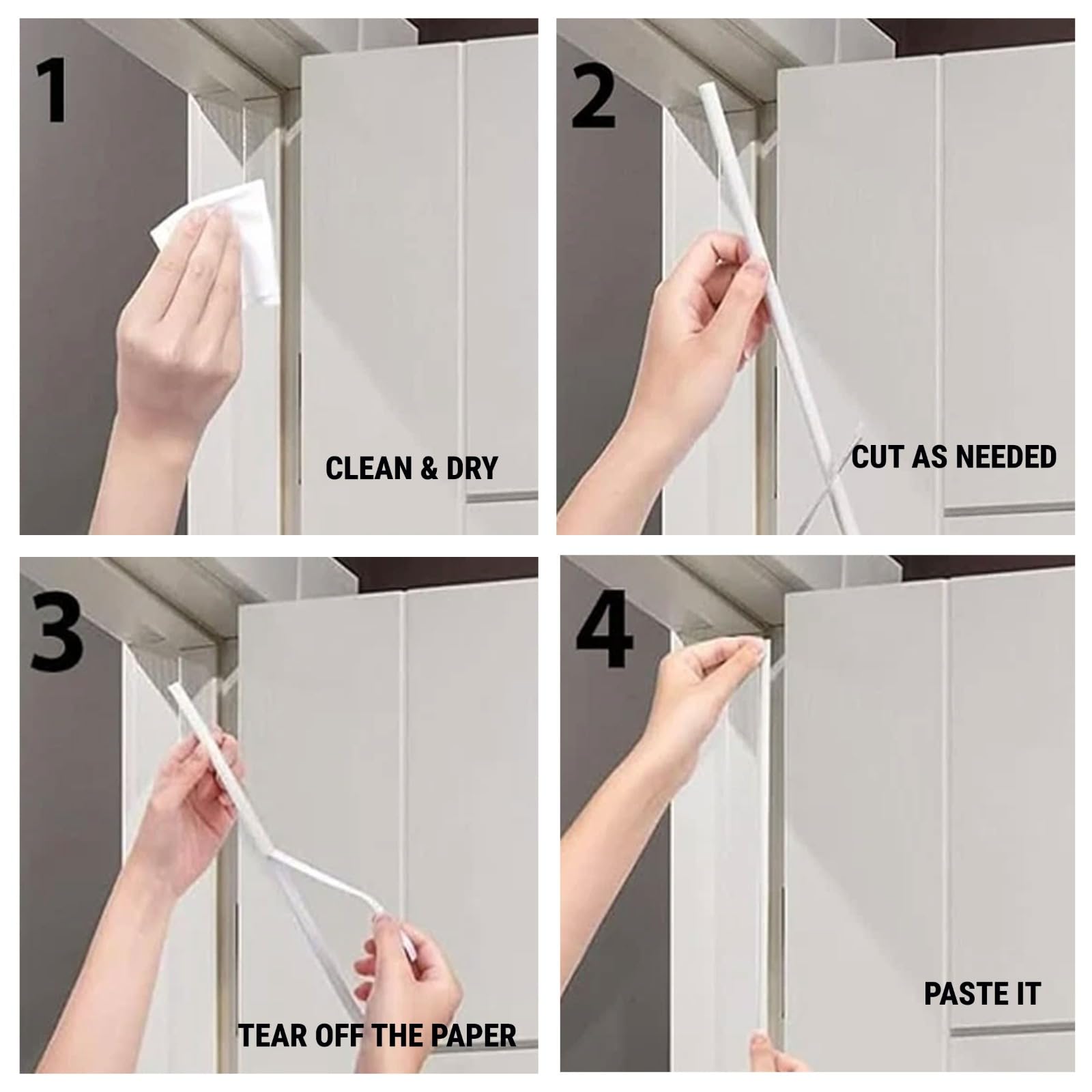 1

CLEAN & DRY

2

CUT AS NEEDED

3

TEAR OFF THE PAPER

4

PASTE IT