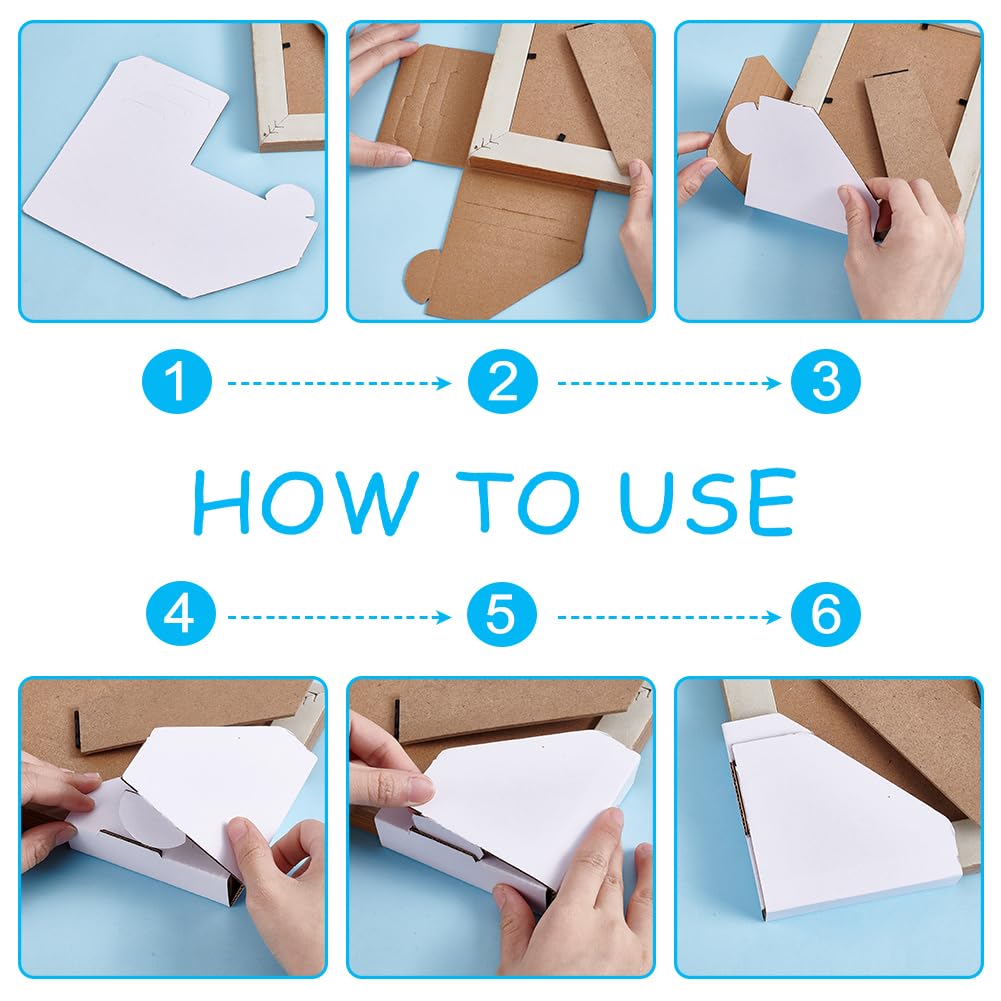 1
2
3
HOW TO USE
4
5
6