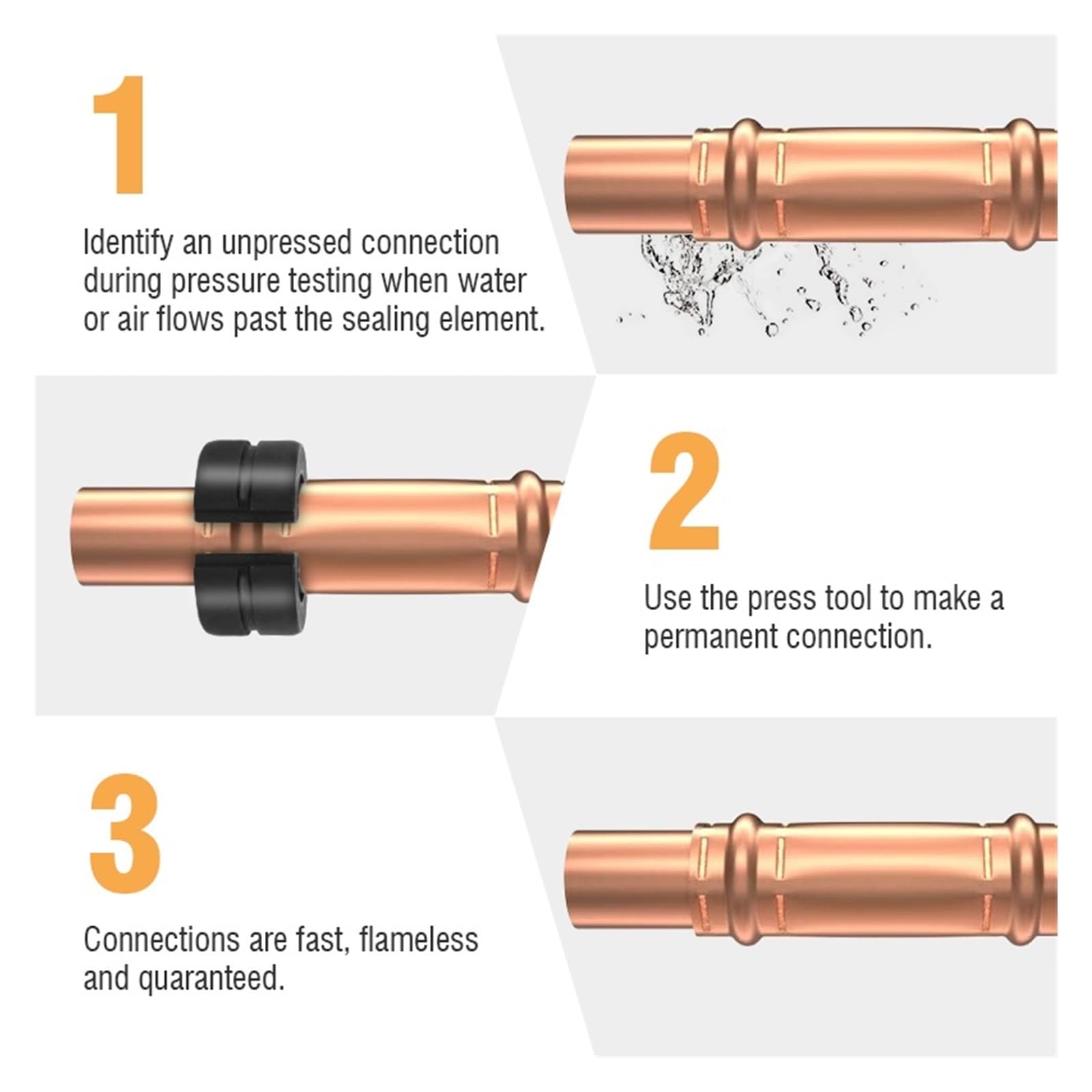 1

Identify an unpressed connection during pressure testing when water or air flows past the sealing element.

2

Use the press tool to make a permanent connection.

3

Connections are fast, flameless and quaranteed.