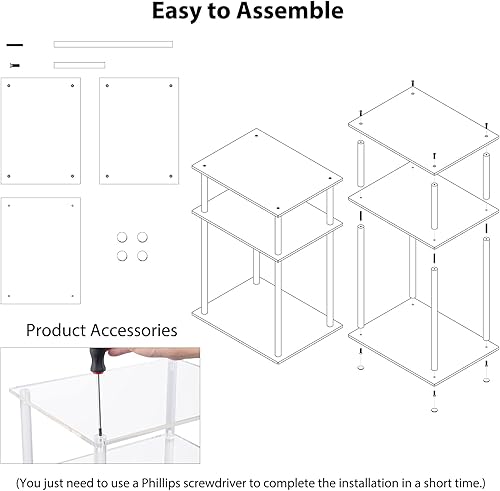 Easy to Assemble

Product Accessories

(You just need to use a Phillips screwdriver to complete the installation in a short time.)