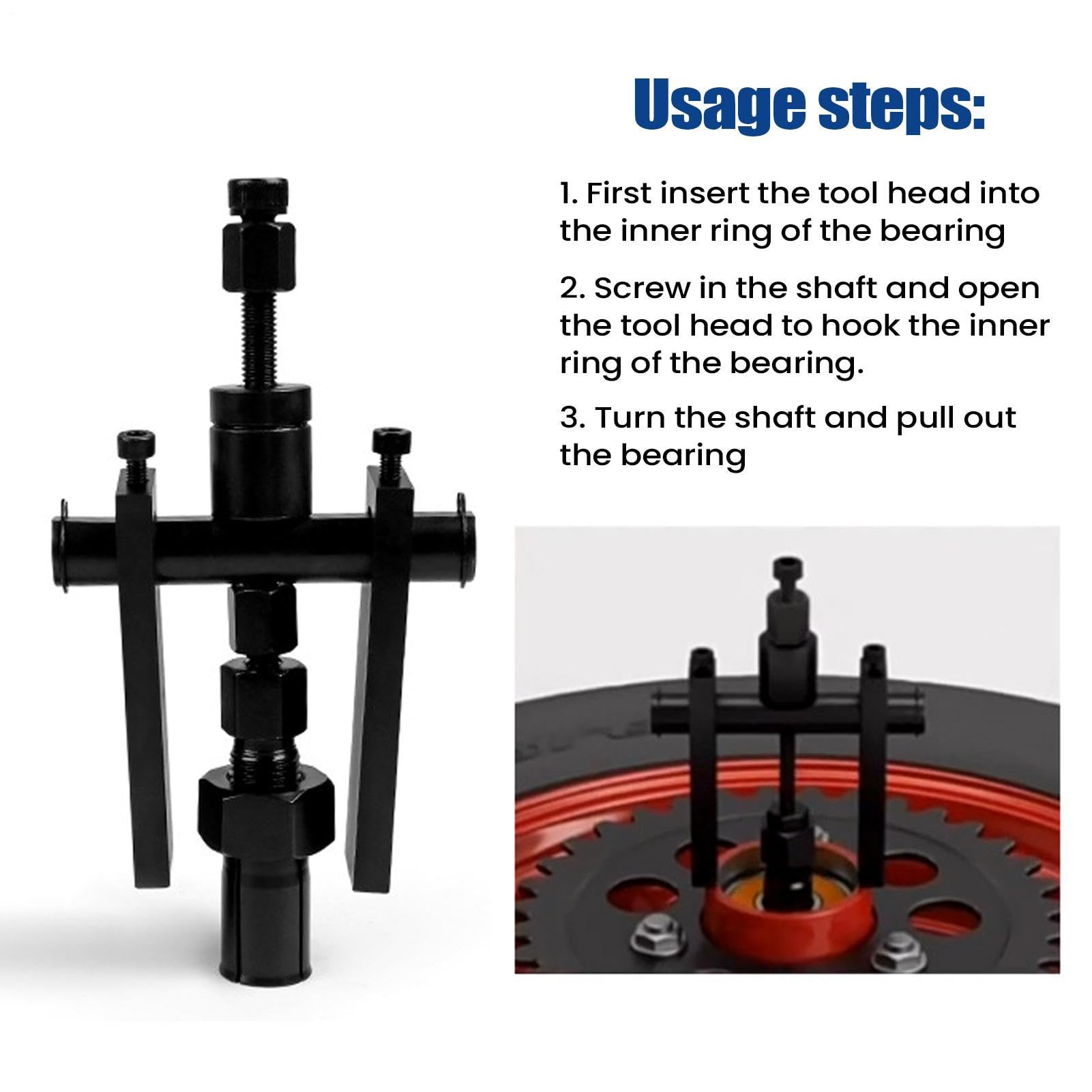 Usage steps:

1. First insert the tool head into the inner ring of the bearing

2. Screw in the shaft and open the tool head to hook the inner ring of the bearing.

3. Turn the shaft and pull out the bearing