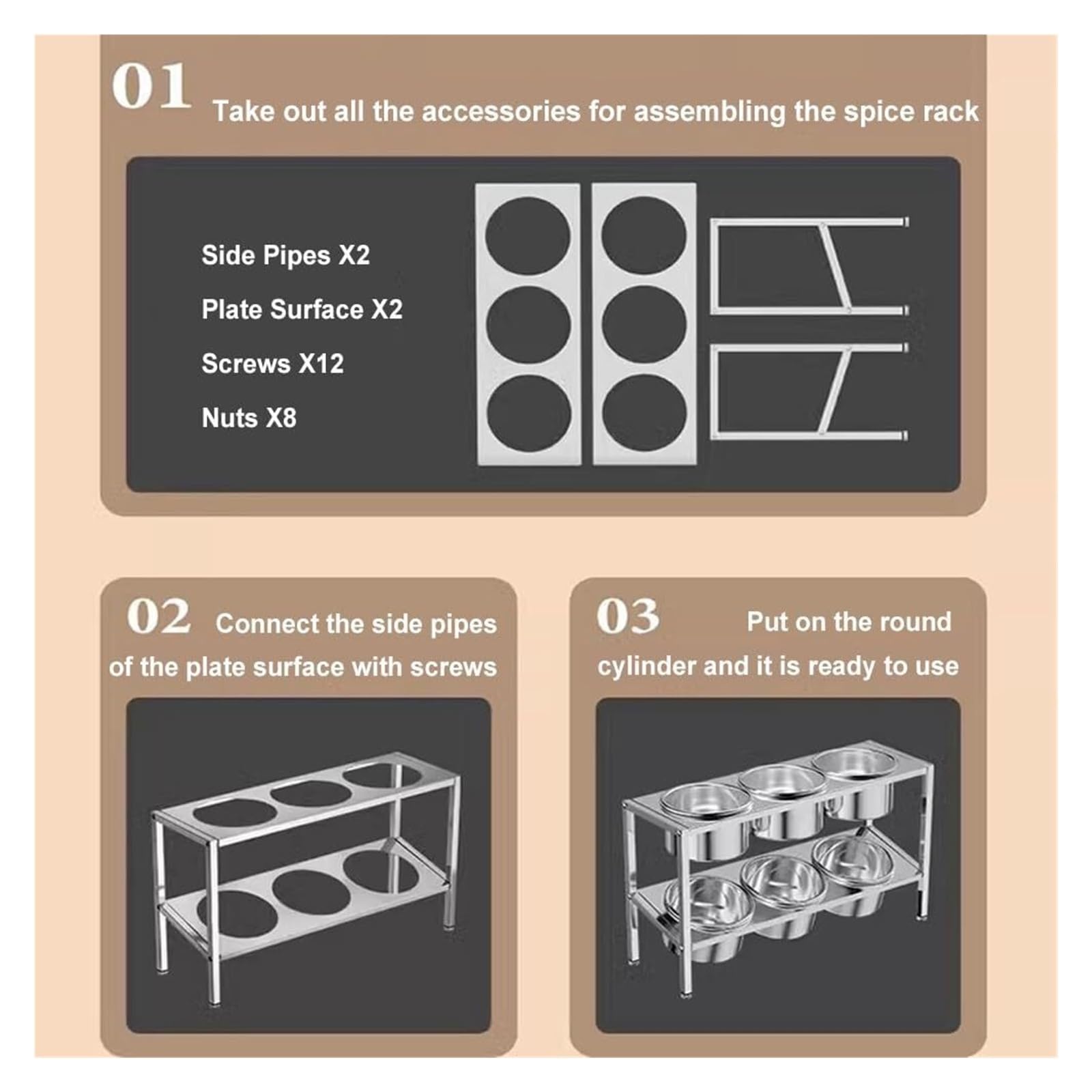 01 Take out all the accessories for assembling the spice rack

Side Pipes X2

Plate Surface X2

Screws X12

Nuts X8

02 Connect the side pipes of the plate surface with screws

03 Put on the round cylinder and it is ready to use