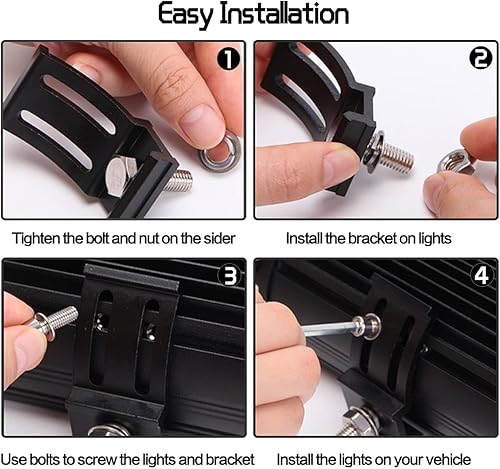 Easy Installation

1

2

Tighten the bolt and nut on the sider

Install the bracket on lights

3

4

Use bolts to screw the lights and bracket

Install the lights on your vehicle