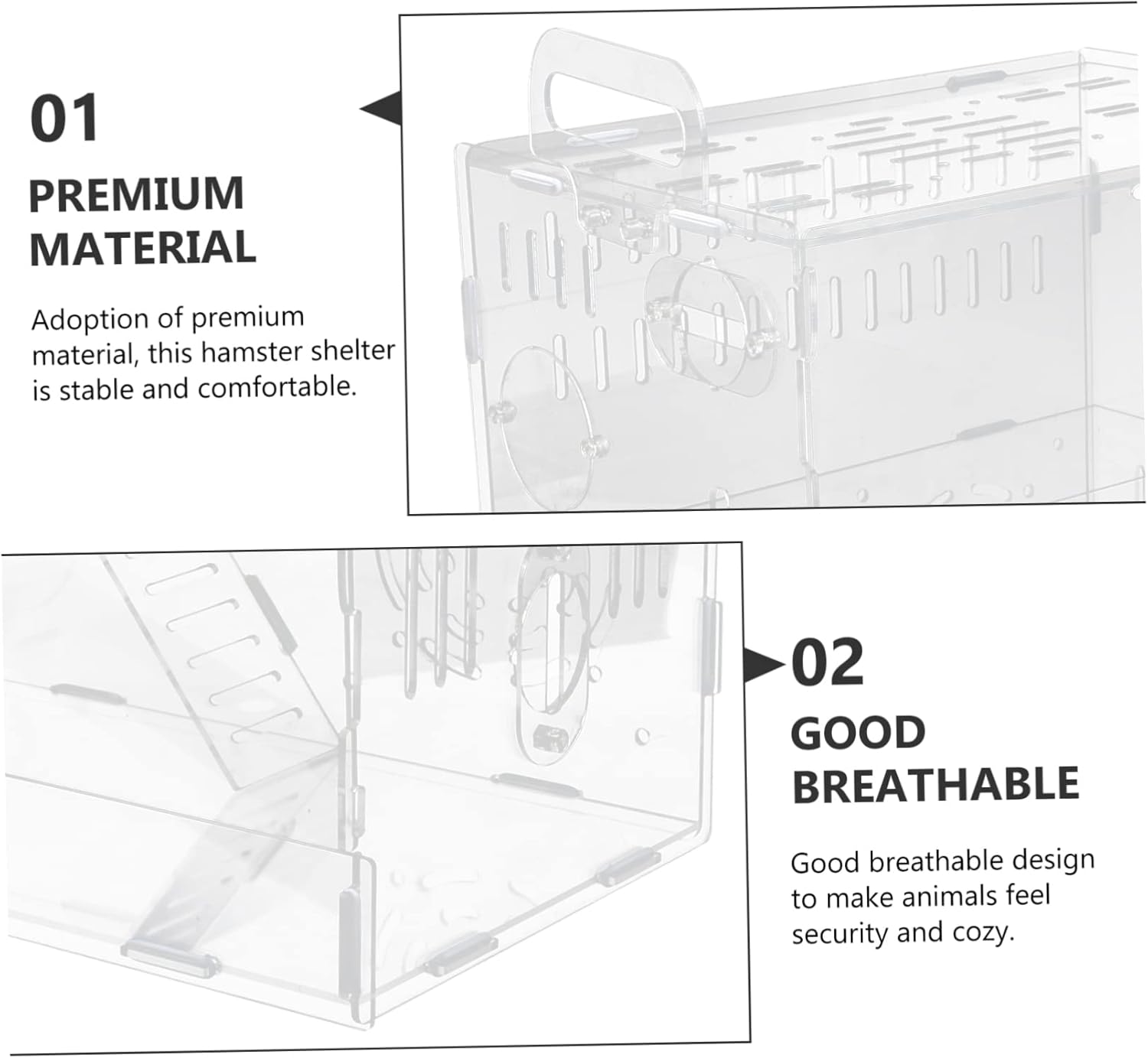 01

PREMIUM MATERIAL

Adoption of premium material, this hamster shelter is stable and comfortable.

02

GOOD BREATHABLE

Good breathable design to make animals feel security and cozy.