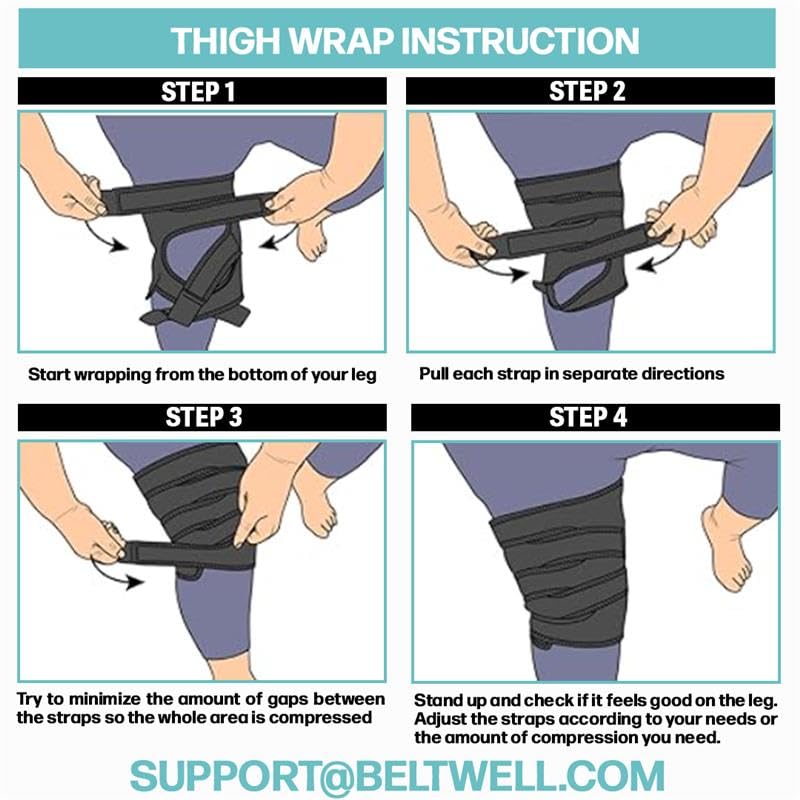 THIGH WRAP INSTRUCTION

STEP 1

Start wrapping from the bottom of your leg

STEP 2

Pull each strap in separate directions

STEP 3

Try to minimize the amount of gaps between the straps so the whole area is compressed

STEP 4

Stand up and check if it feels good on the leg. Adjust the straps according to your needs or the amount of compression you need.

SUPPORT@BELTWELL.COM