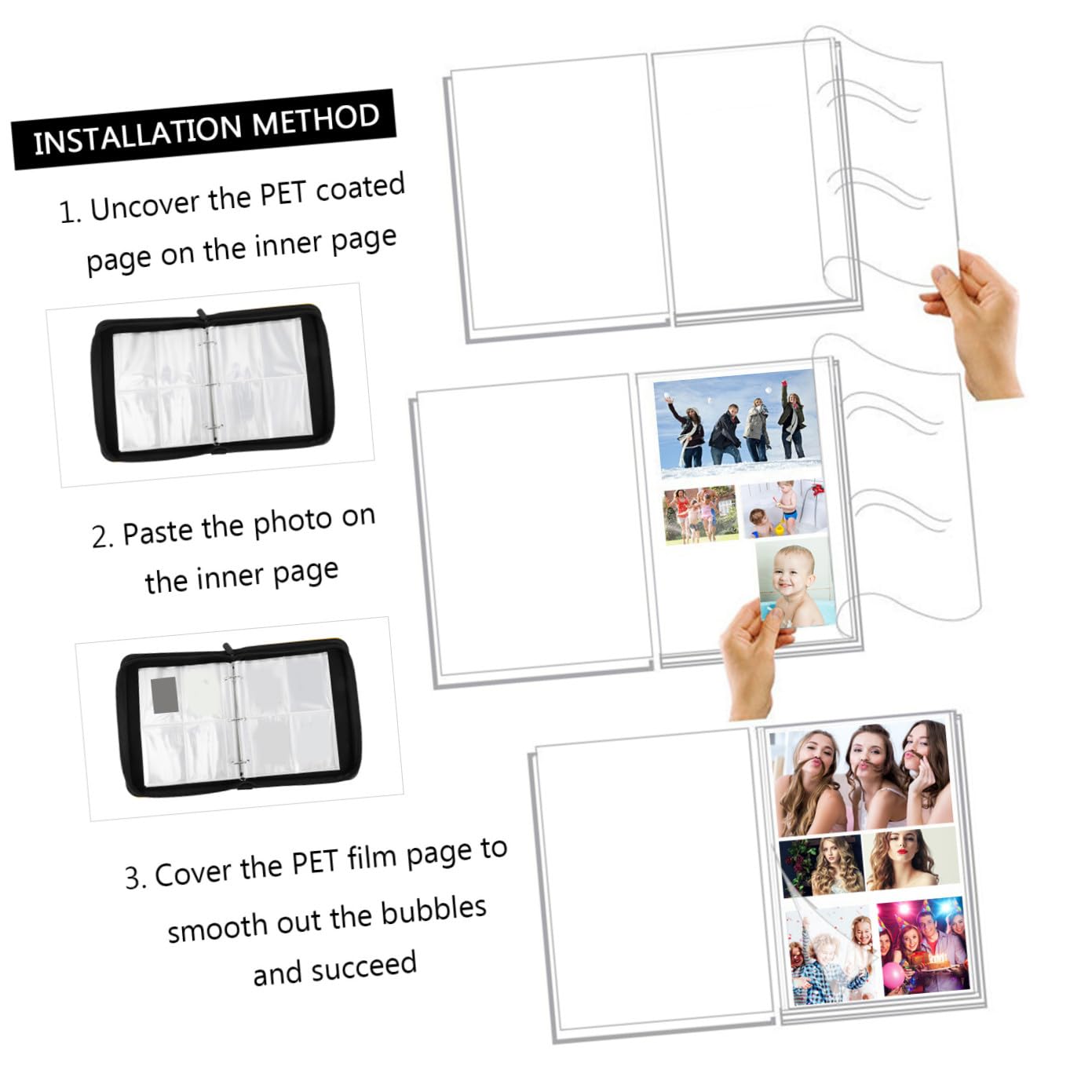 INSTALLATION METHOD

1. Uncover the PET coated page on the inner page

2. Paste the photo on the inner page

3. Cover the PET film page to smooth out the bubbles and succeed