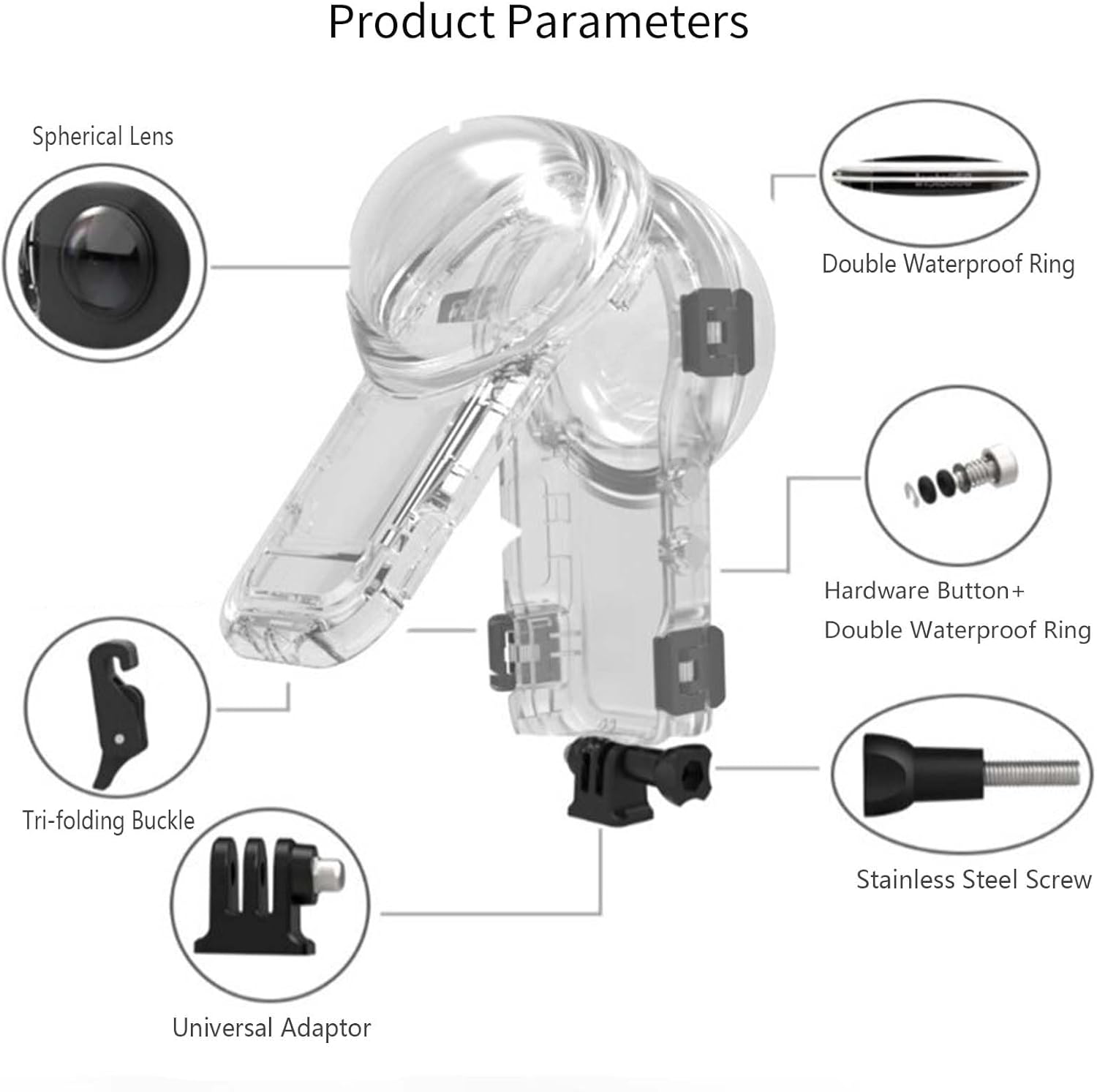 Product Parameters

Spherical Lens

Double Waterproof Ring

Hardware Button+
Double Waterproof Ring

Tri-folding Buckle

Stainless Steel Screw

Universal Adaptor