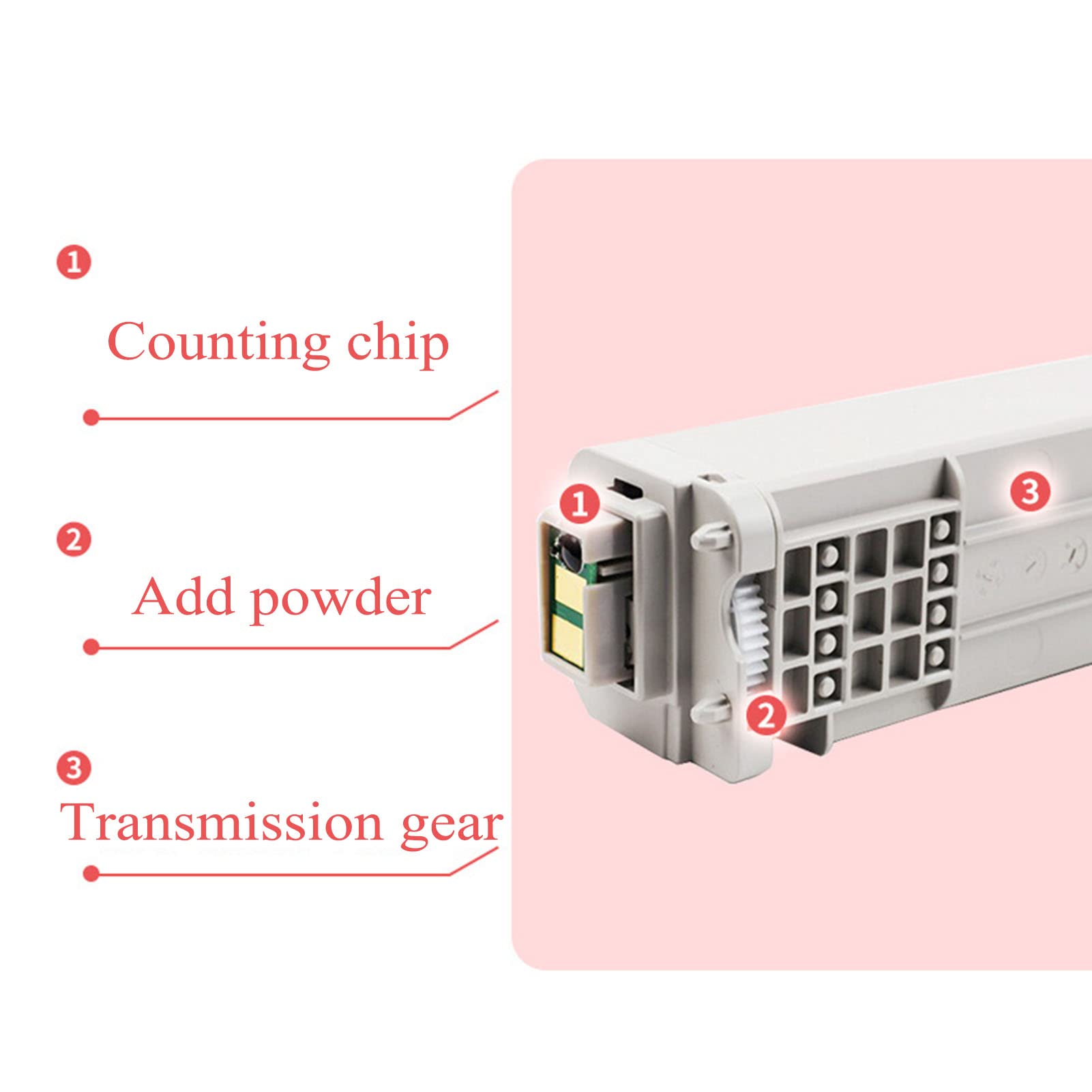 1

Counting chip

2

Add powder

3

Transmission gear

1

3

2