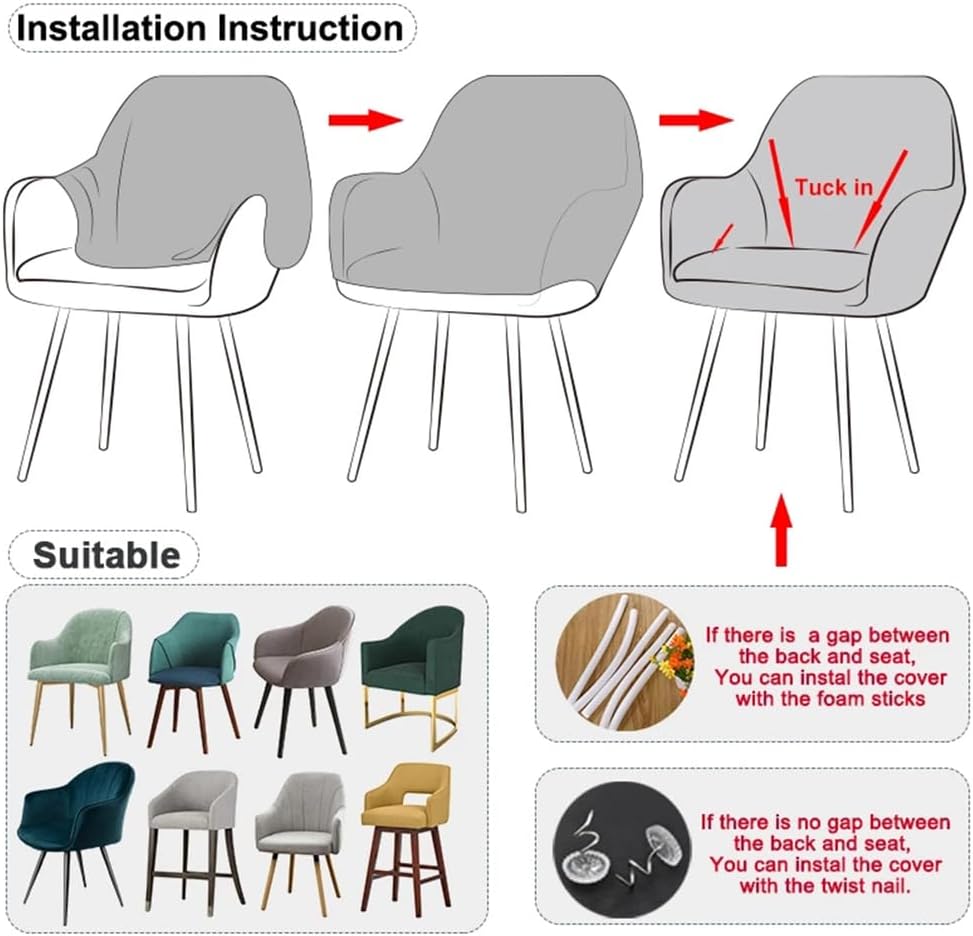 Installation Instruction

Tuck in

Suitable

If there is a gap between the back and seat, You can instal the cover with the foam sticks

If there is no gap between the back and seat, You can instal the cover with the twist nail.