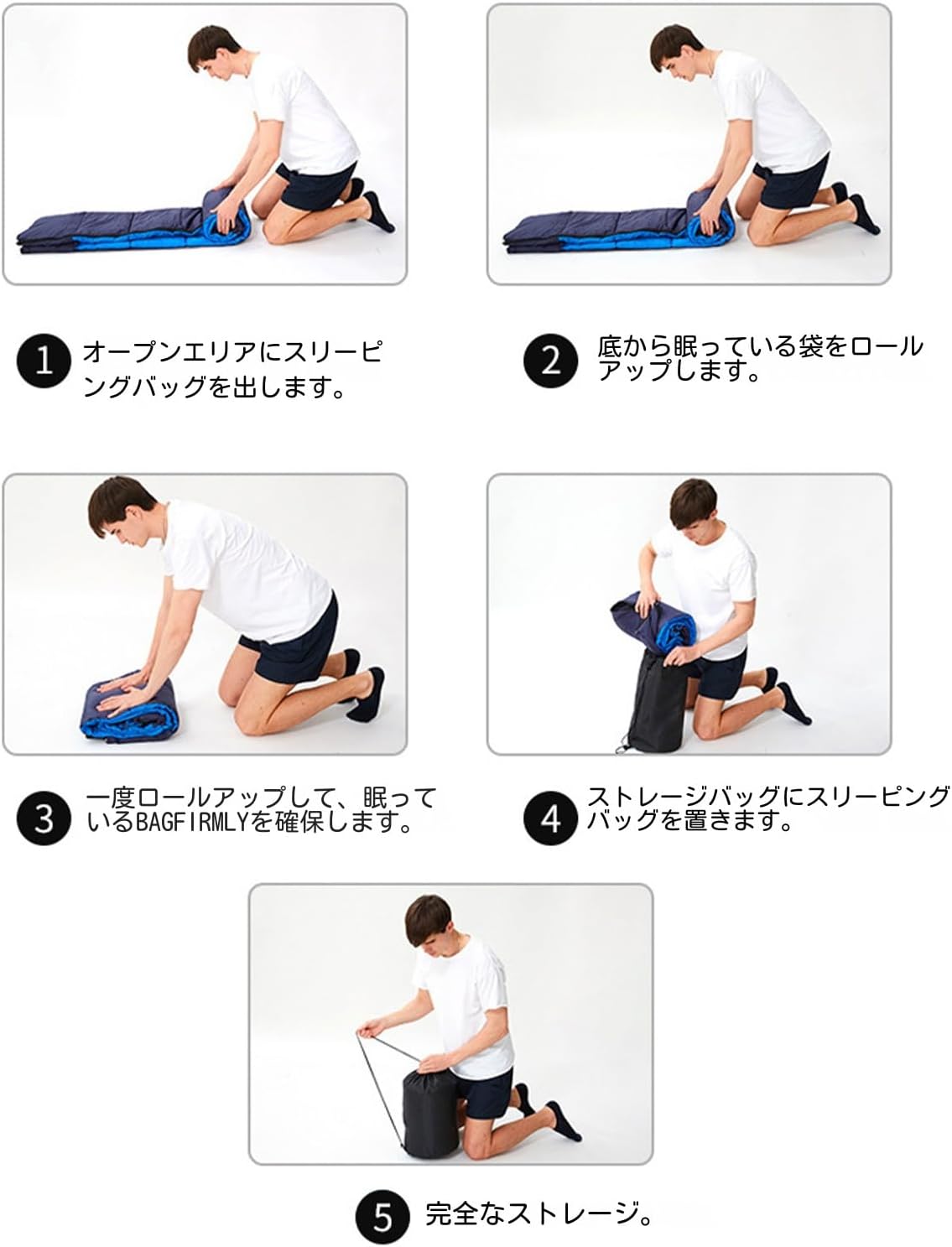 1 オープンエリアにスリーピングバッグを出します。

2 底から眠っている袋をロールアップします。

3 一度ロールアップして、眠っているBAGFIRMLYを確保します。

4 ストレージバッグにスリーピングバッグを置きます。

5 完全なストレージ。