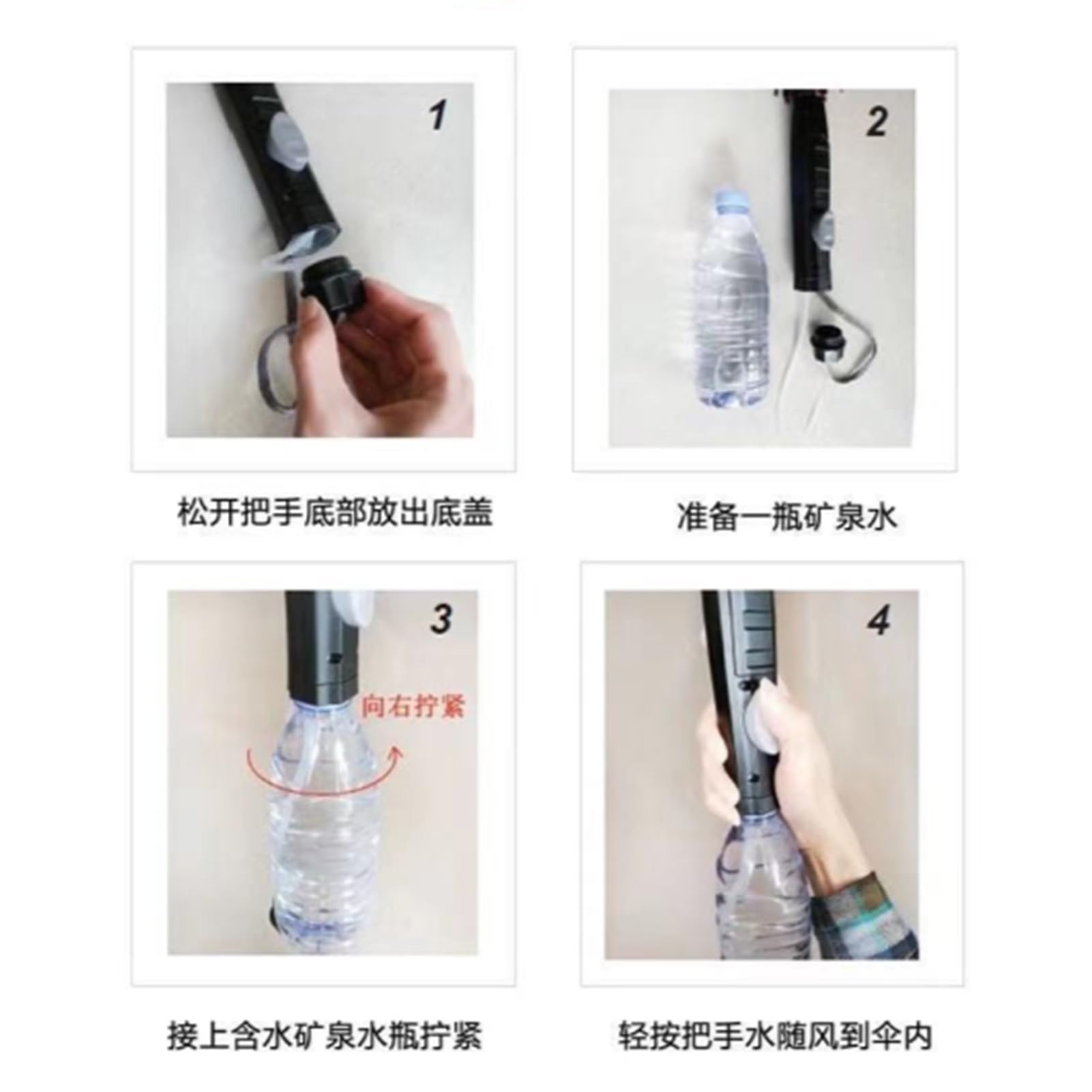 1

松开把手底部放出底盖

2

准备一瓶矿泉水

3

向右拧紧

接上含水矿泉水瓶拧紧

4

轻按把手水随风到伞内