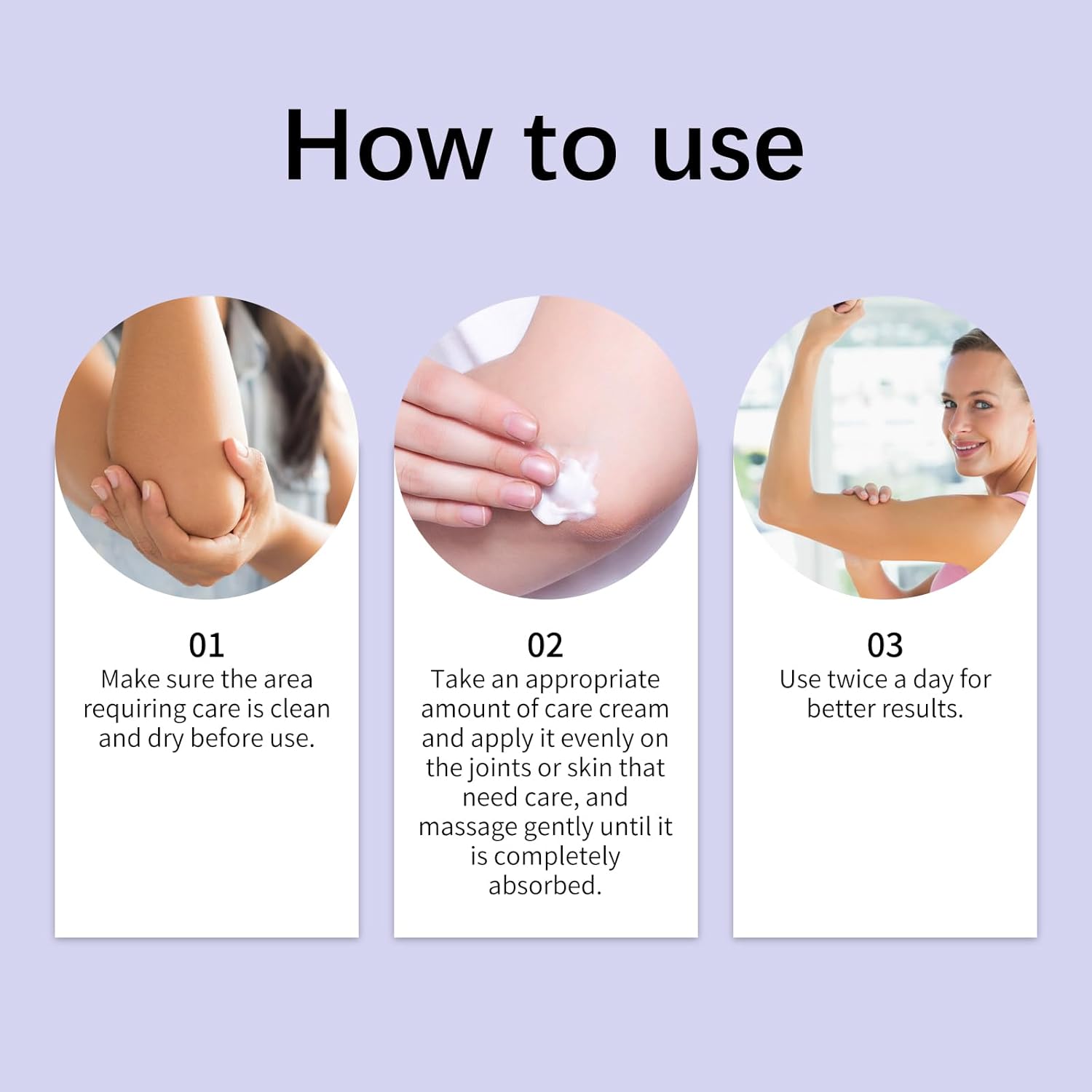 How to use

01
Make sure the area requiring care is clean and dry before use.

02
Take an appropriate amount of care cream and apply it evenly on the joints or skin that need care, and massage gently until it is completely absorbed.

03
Use twice a day for better results.