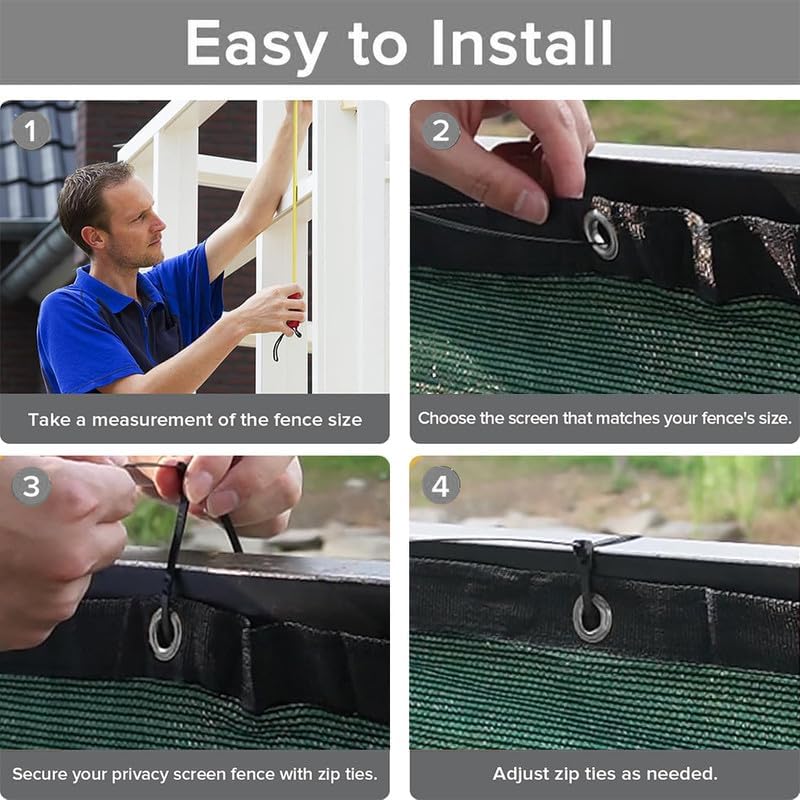 Easy to Install

1

Take a measurement of the fence size

2

Choose the screen that matches your fence's size.

3

Secure your privacy screen fence with zip ties.

4

Adjust zip ties as needed.