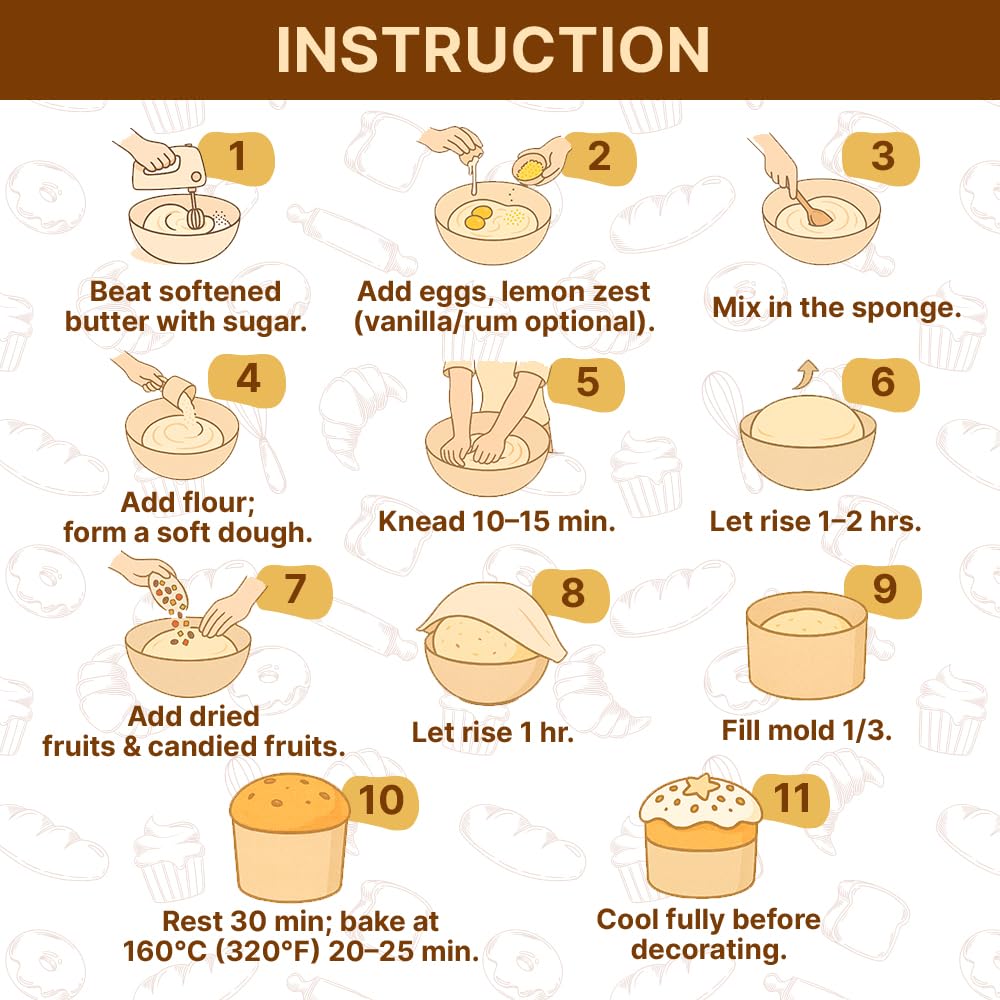 INSTRUCTION

1
Beat softened butter with sugar.

2
Add eggs, lemon zest (vanilla/rum optional).

3
Mix in the sponge.

4
Add flour; form a soft dough.

5
Knead 10–15 min.

6
Let rise 1–2 hrs.

7
Add dried fruits & candied fruits.

8
Let rise 1 hr.

9
Fill mold 1/3.

10
Rest 30 min; bake at 160°C (320°F) 20–25 min.

11
Cool fully before decorating.