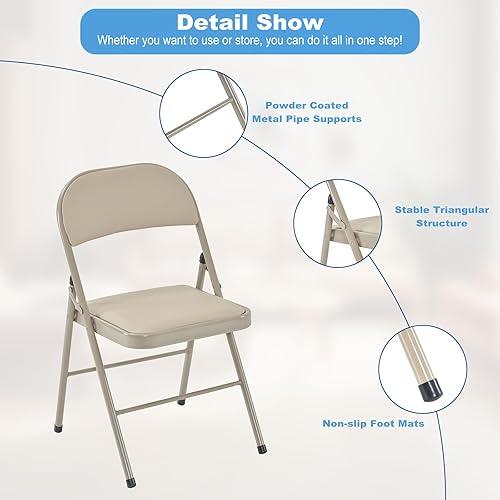 Detail Show
Whether you want to use or store, you can do it all in one step!

Powder Coated Metal Pipe Supports

Stable Triangular Structure

Non-slip Foot Mats