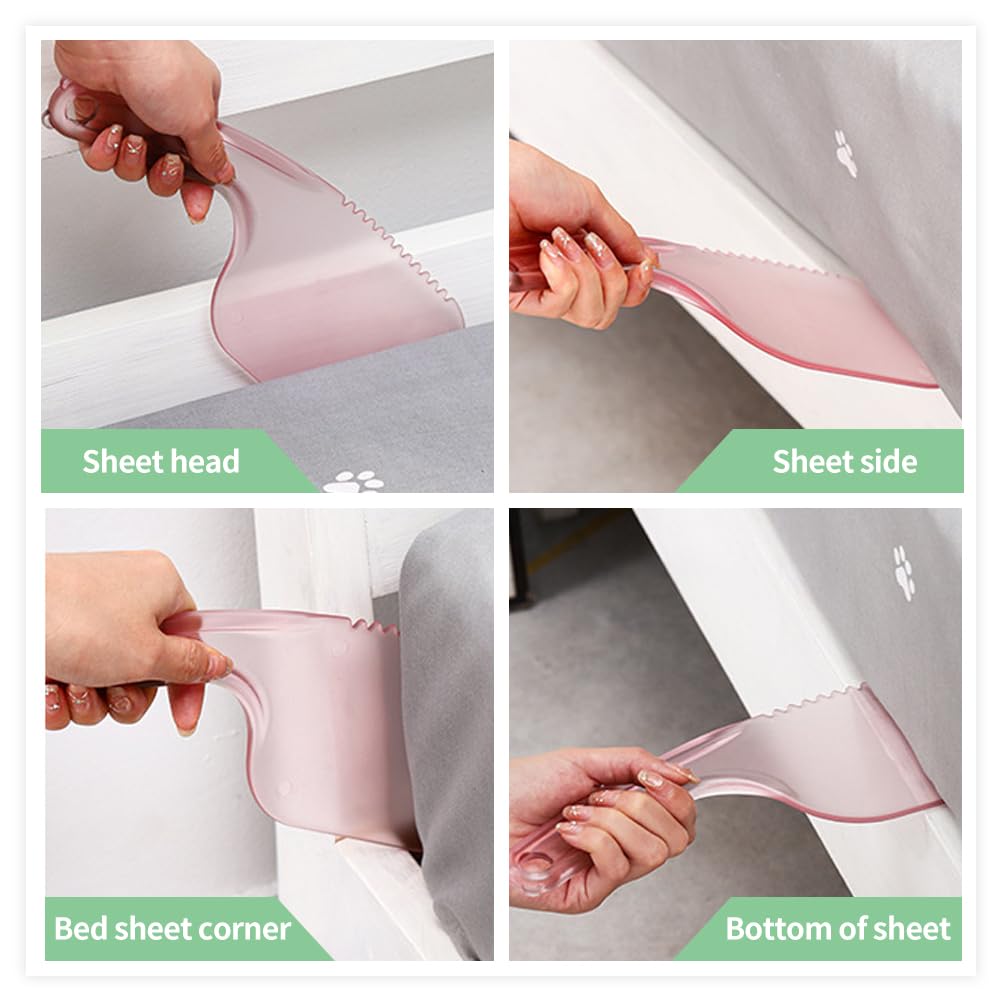 Sheet head

Sheet side

Bed sheet corner

Bottom of sheet