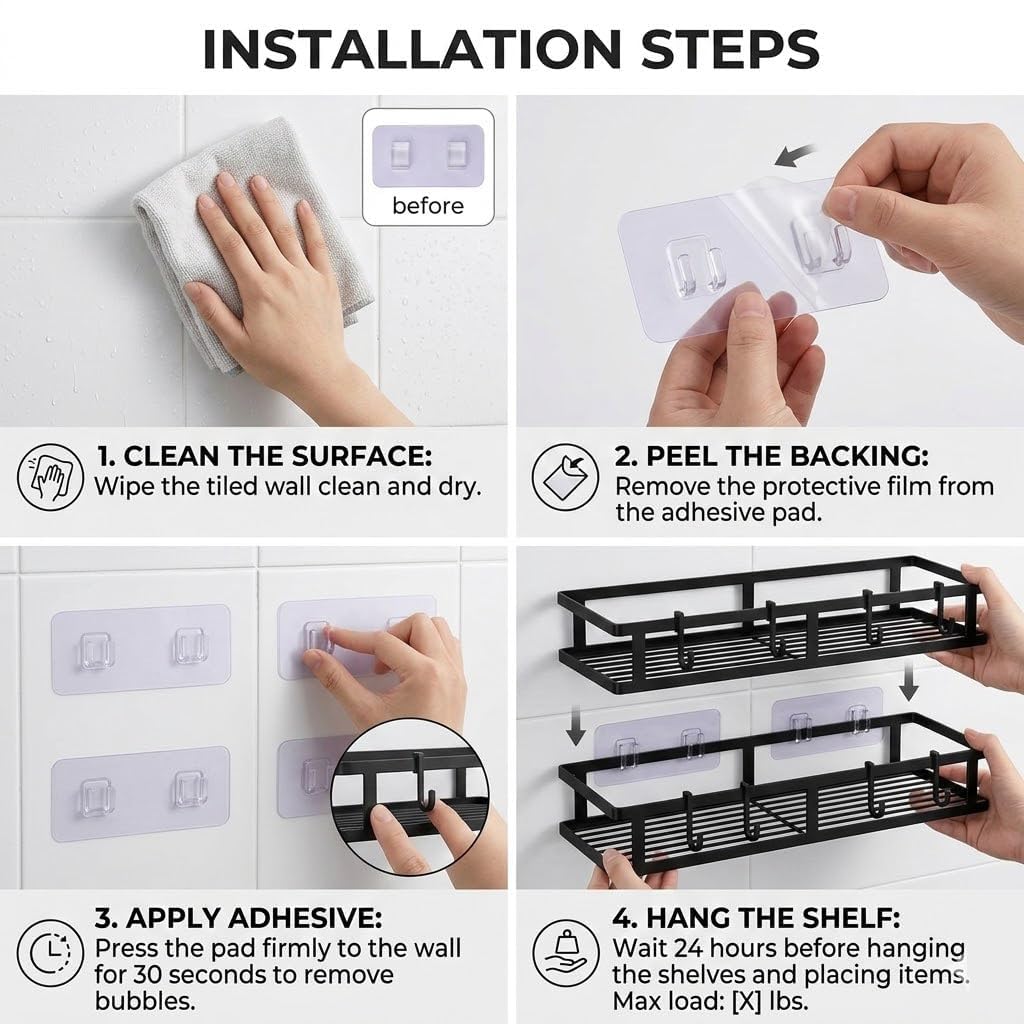 INSTALLATION STEPS

before

1. CLEAN THE SURFACE:
Wipe the tiled wall clean and dry.

2. PEEL THE BACKING:
Remove the protective film from the adhesive pad.

3. APPLY ADHESIVE:
Press the pad firmly to the wall for 30 seconds to remove bubbles.

4. HANG THE SHELF:
Wait 24 hours before hanging the shelves and placing items. Max load: [X] lbs.