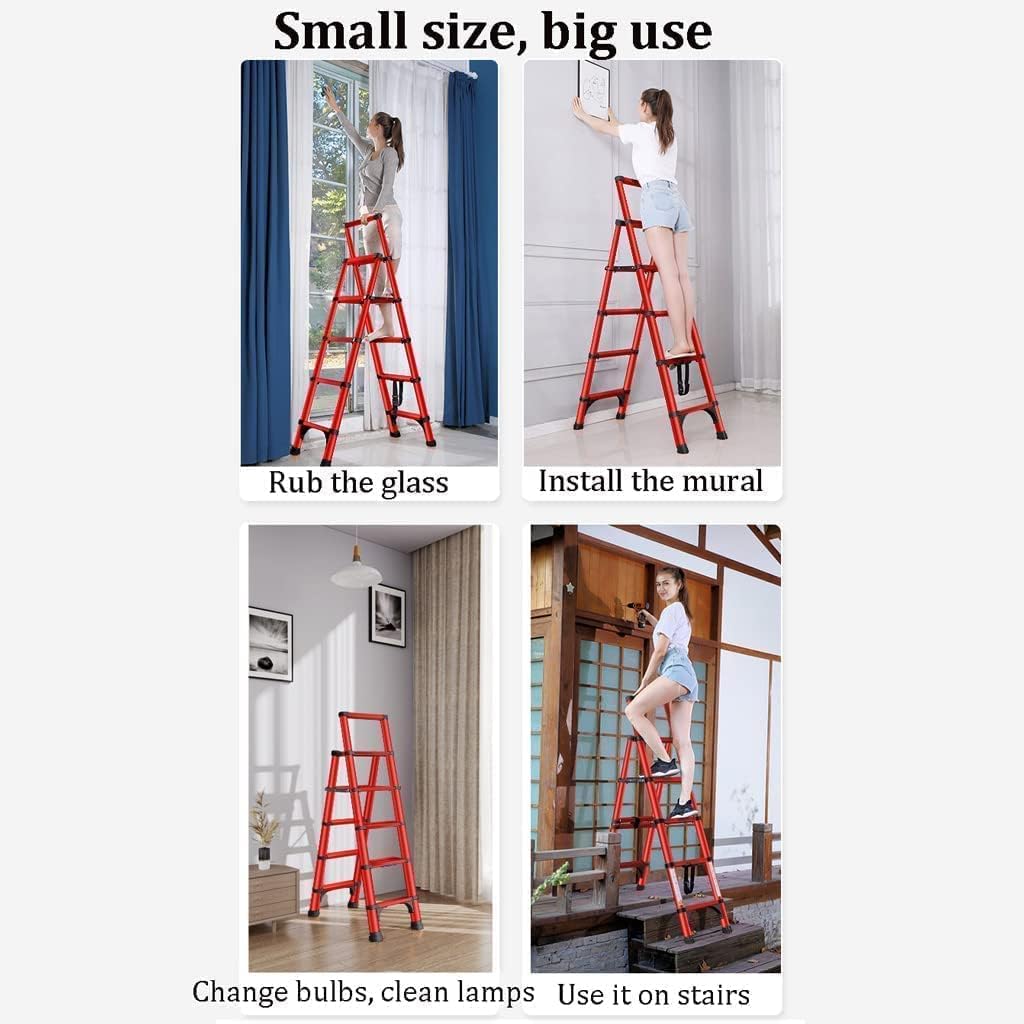 Small size, big use

Rub the glass

Install the mural

Change bulbs, clean lamps

Use it on stairs