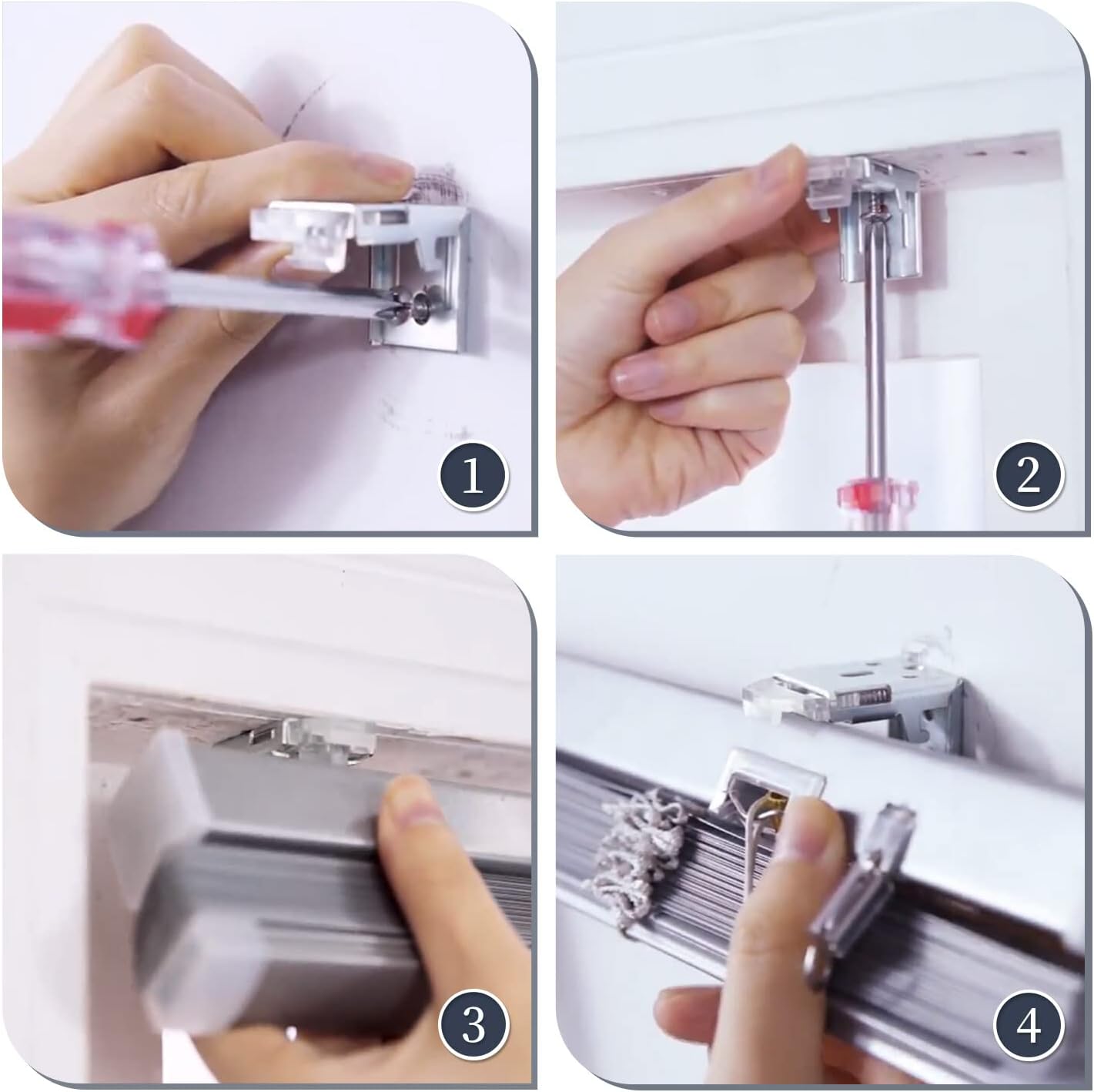 1

2

3

4