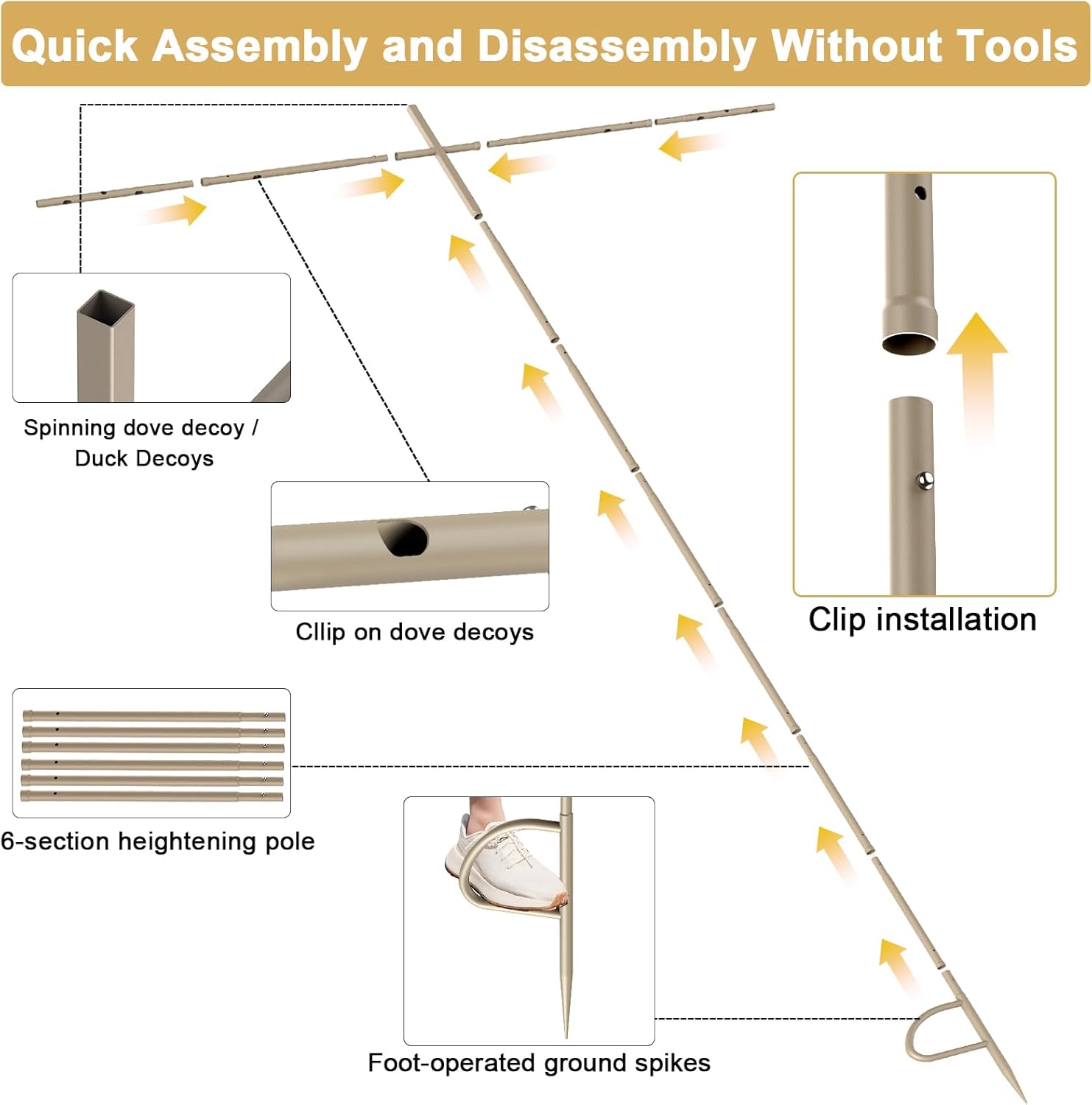 Quick Assembly and Disassembly Without Tools

Spinning dove decoy / Duck Decoys

Cllip on dove decoys

Clip installation

6-section heightening pole

Foot-operated ground spikes