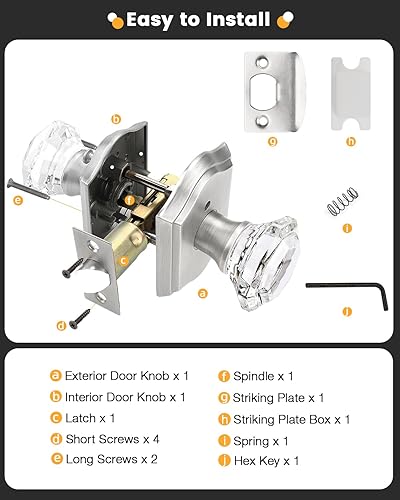 Easy to Install

b
g
h
e
f
i
c
a
j
d

a Exterior Door Knob x 1
b Interior Door Knob x 1
c Latch x 1
d Short Screws x 4
e Long Screws x 2

f Spindle x 1
g Striking Plate x 1
h Striking Plate Box x 1
i Spring x 1
j Hex Key x 1