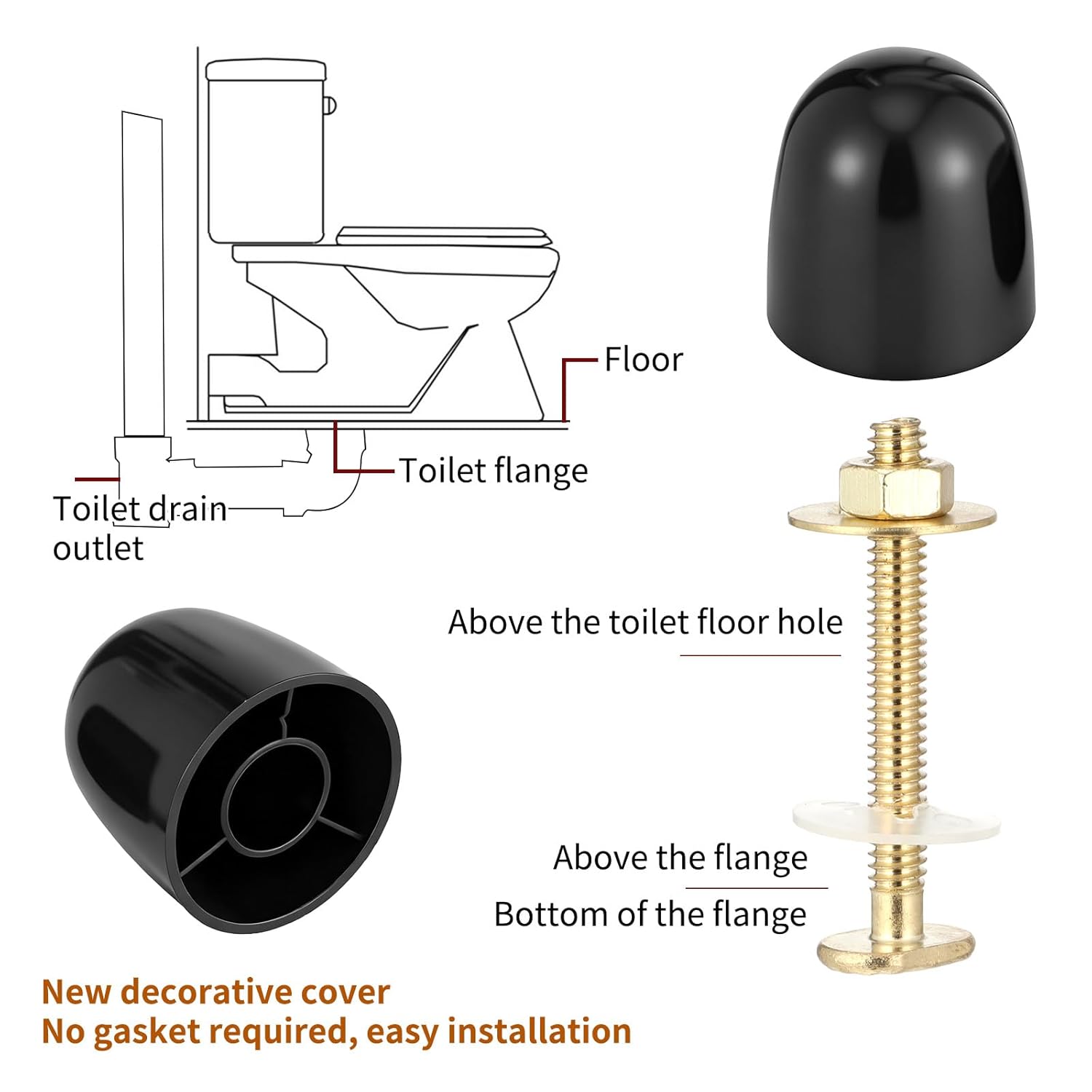 Floor

Toilet flange

Toilet drain outlet

Above the toilet floor hole

Above the flange

Bottom of the flange

New decorative cover
No gasket required, easy installation