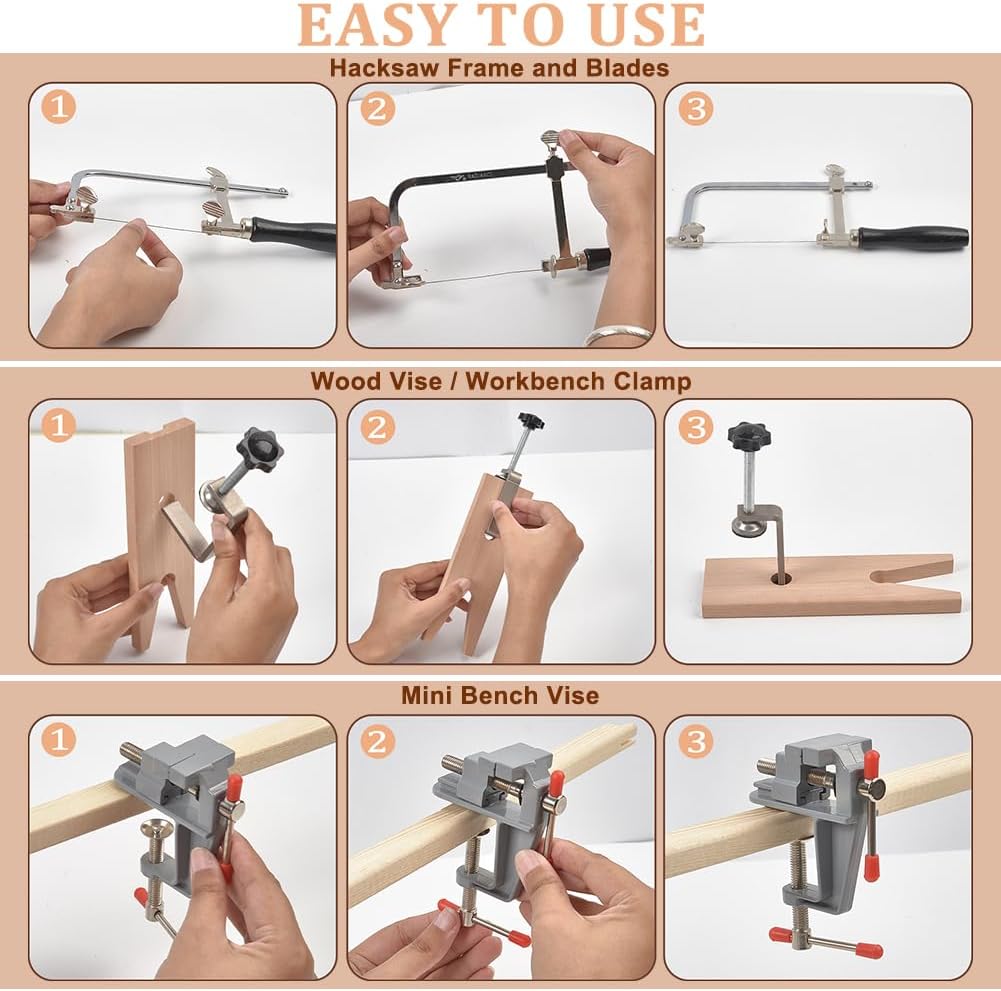 EASY TO USE

Hacksaw Frame and Blades

1

2

3

Wood Vise / Workbench Clamp

1

2

3

Mini Bench Vise

1

2

3