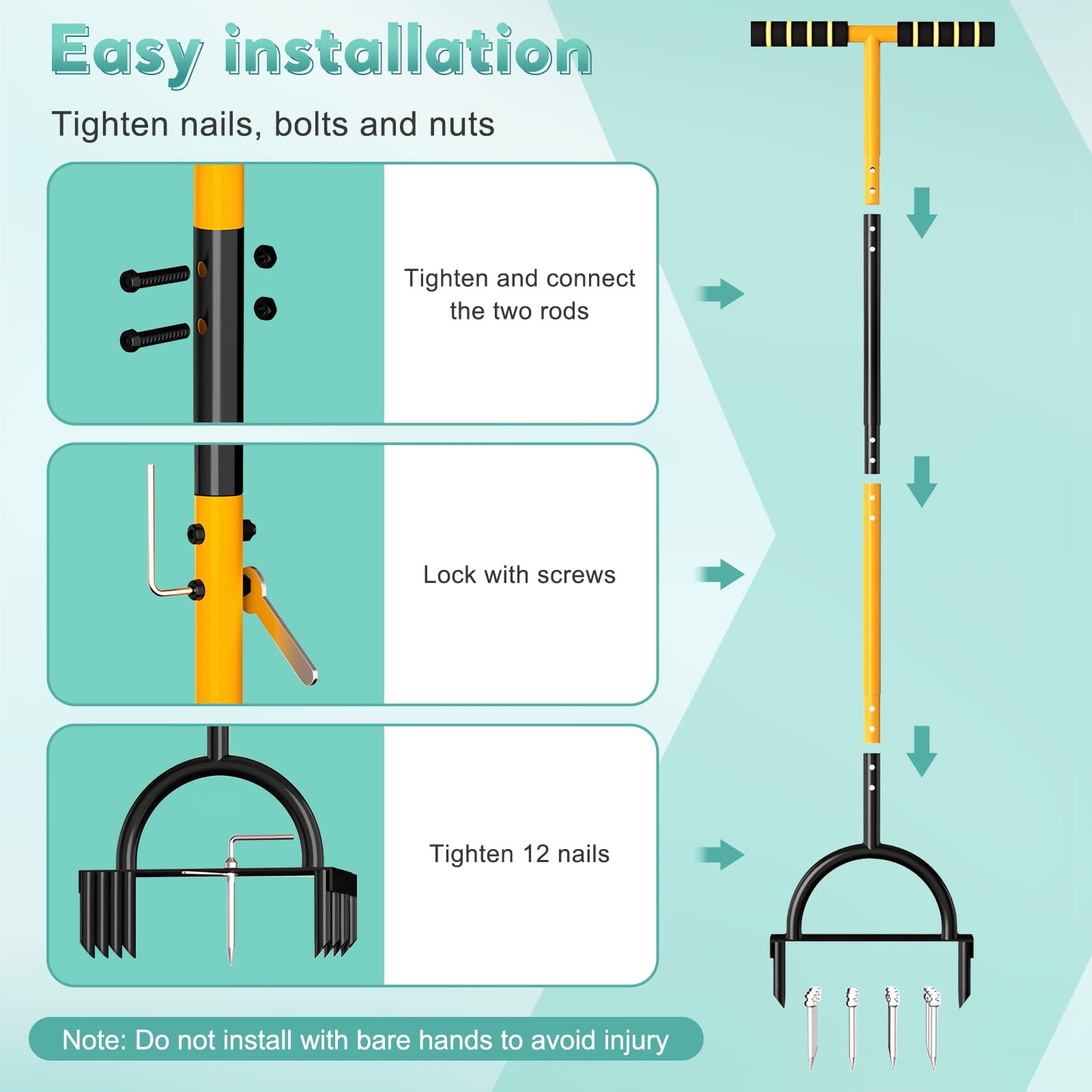 Easy installation

Tighten nails, bolts and nuts

Tighten and connect the two rods

Lock with screws

Tighten 12 nails

Note: Do not install with bare hands to avoid injury