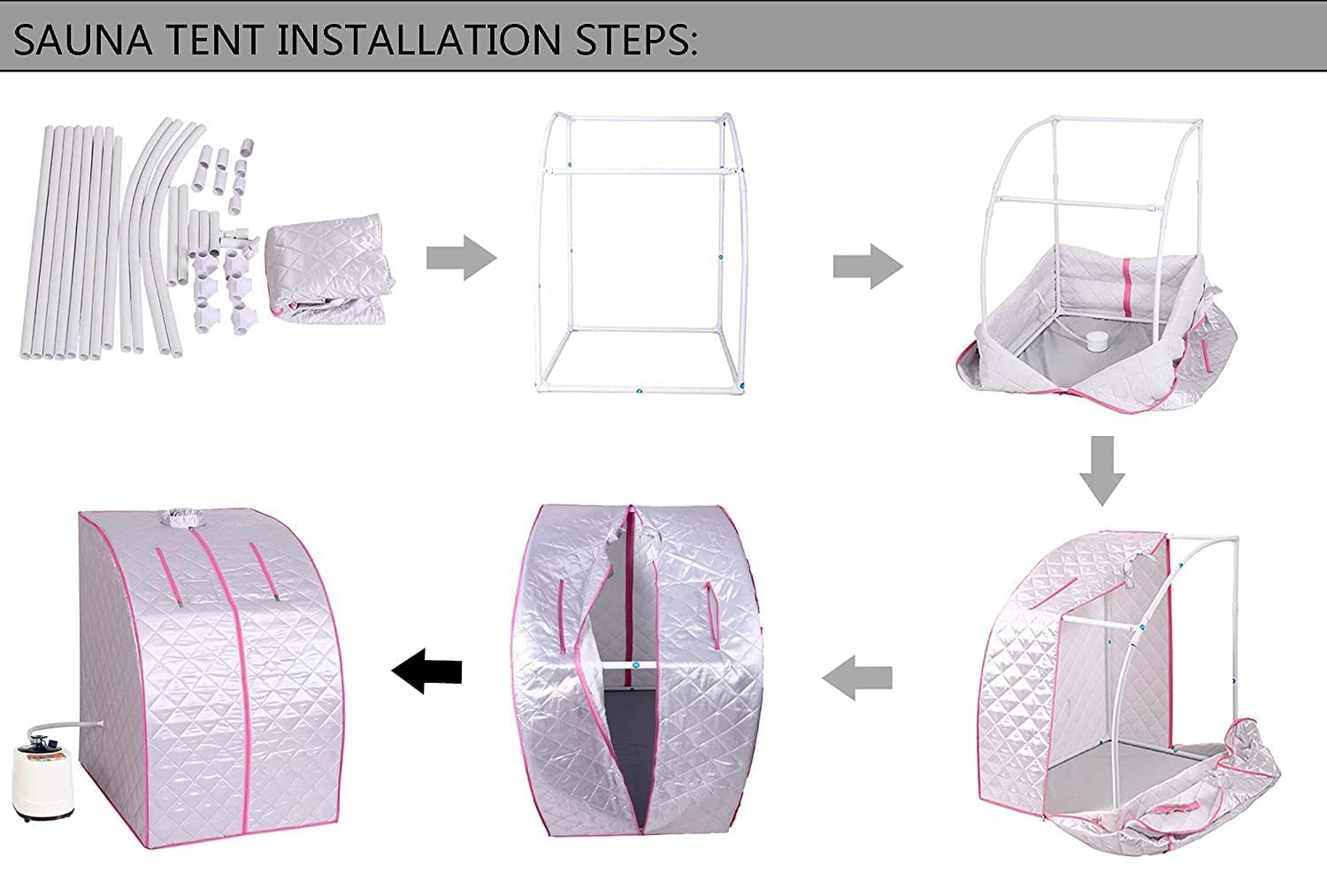 SAUNA TENT INSTALLATION STEPS: