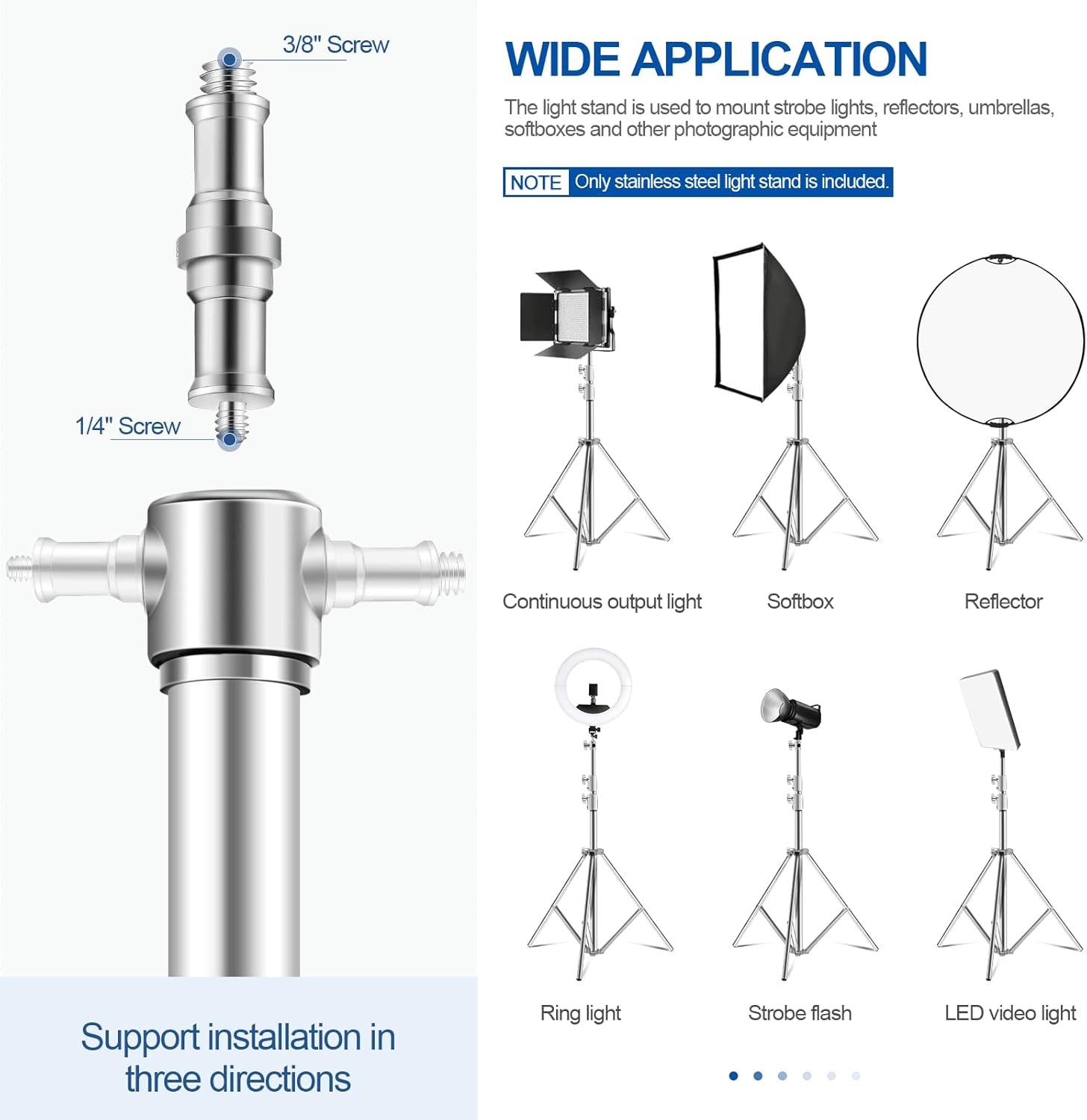 3/8" Screw

1/4" Screw

Support installation in three directions

WIDE APPLICATION

The light stand is used to mount strobe lights, reflectors, umbrellas, softboxes and other photographic equipment

NOTE Only stainless steel light stand is included.

Continuous output light

Softbox

Reflector

Ring light

Strobe flash

LED video light