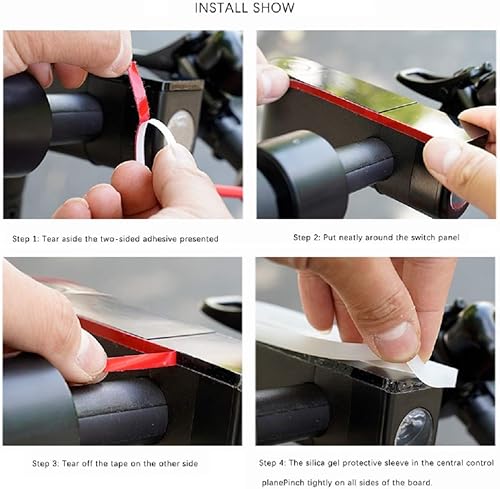 INSTALL SHOW

Step 1: Tear aside the two-sided adhesive presented

Step 2: Put neatly around the switch panel

Step 3: Tear off the tape on the other side

Step 4: The silica gel protective sleeve in the central control planePinch tightly on all sides of the board.