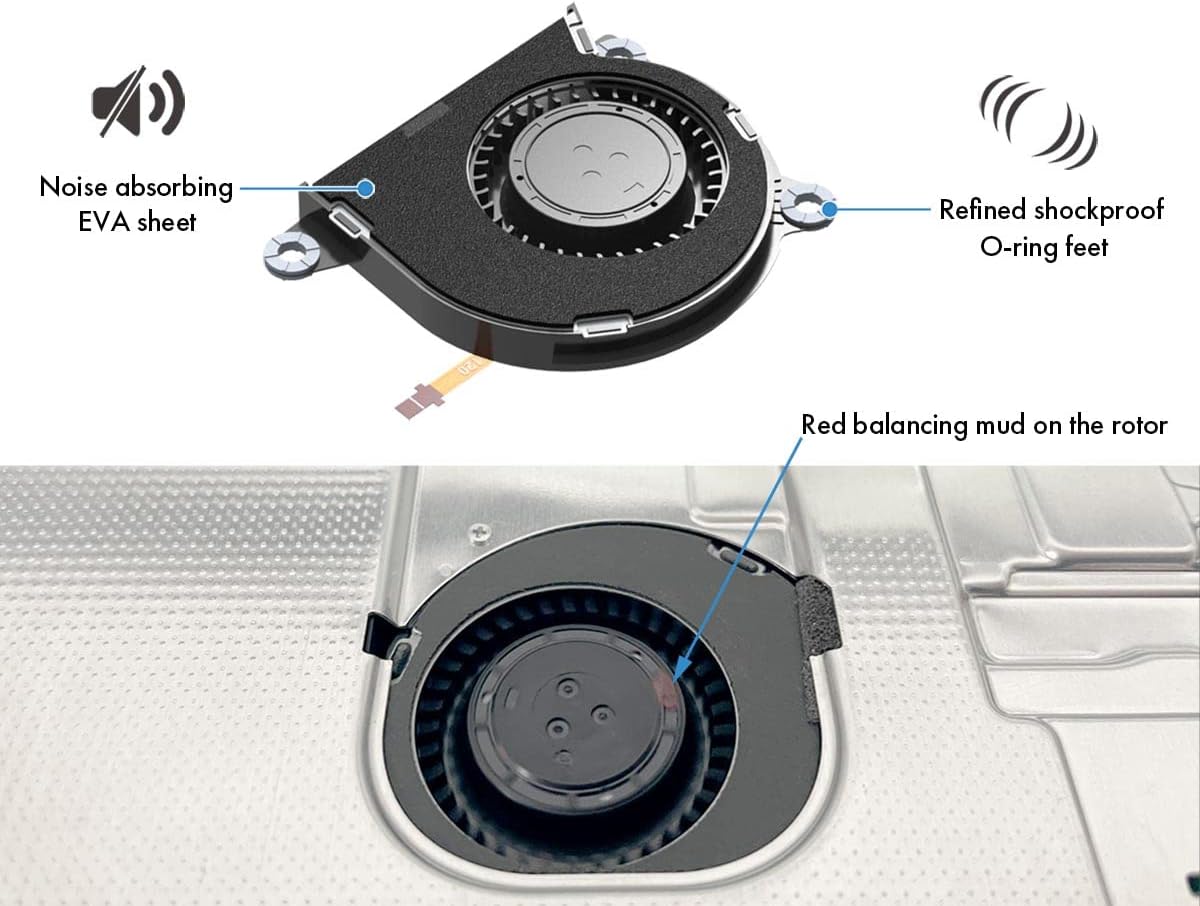 Noise absorbing EVA sheet

Refined shockproof O-ring feet

Red balancing mud on the rotor