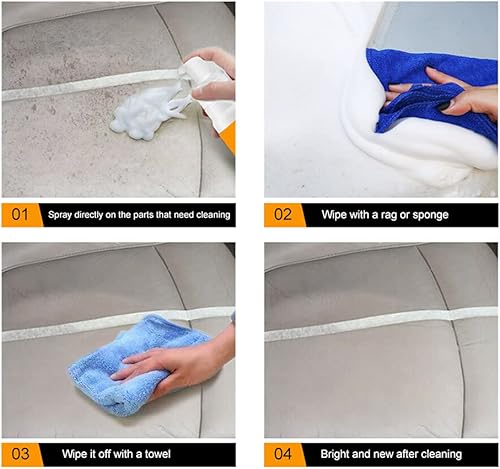 01 Spray directly on the parts that need cleaning

02 Wipe with a rag or sponge

03 Wipe it off with a towel

04 Bright and new after cleaning