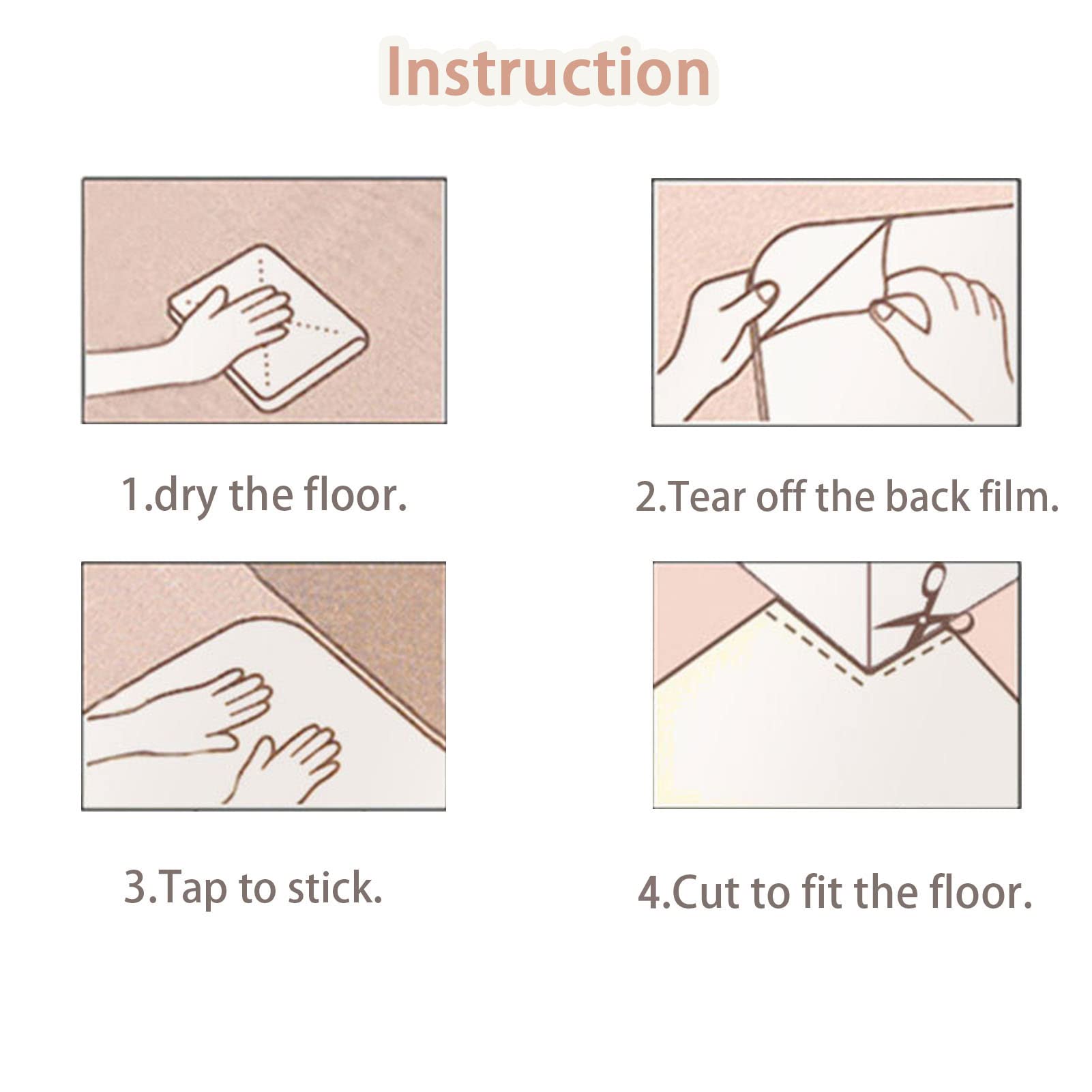 Instruction

1.dry the floor.

2.Tear off the back film.

3.Tap to stick.

4.Cut to fit the floor.