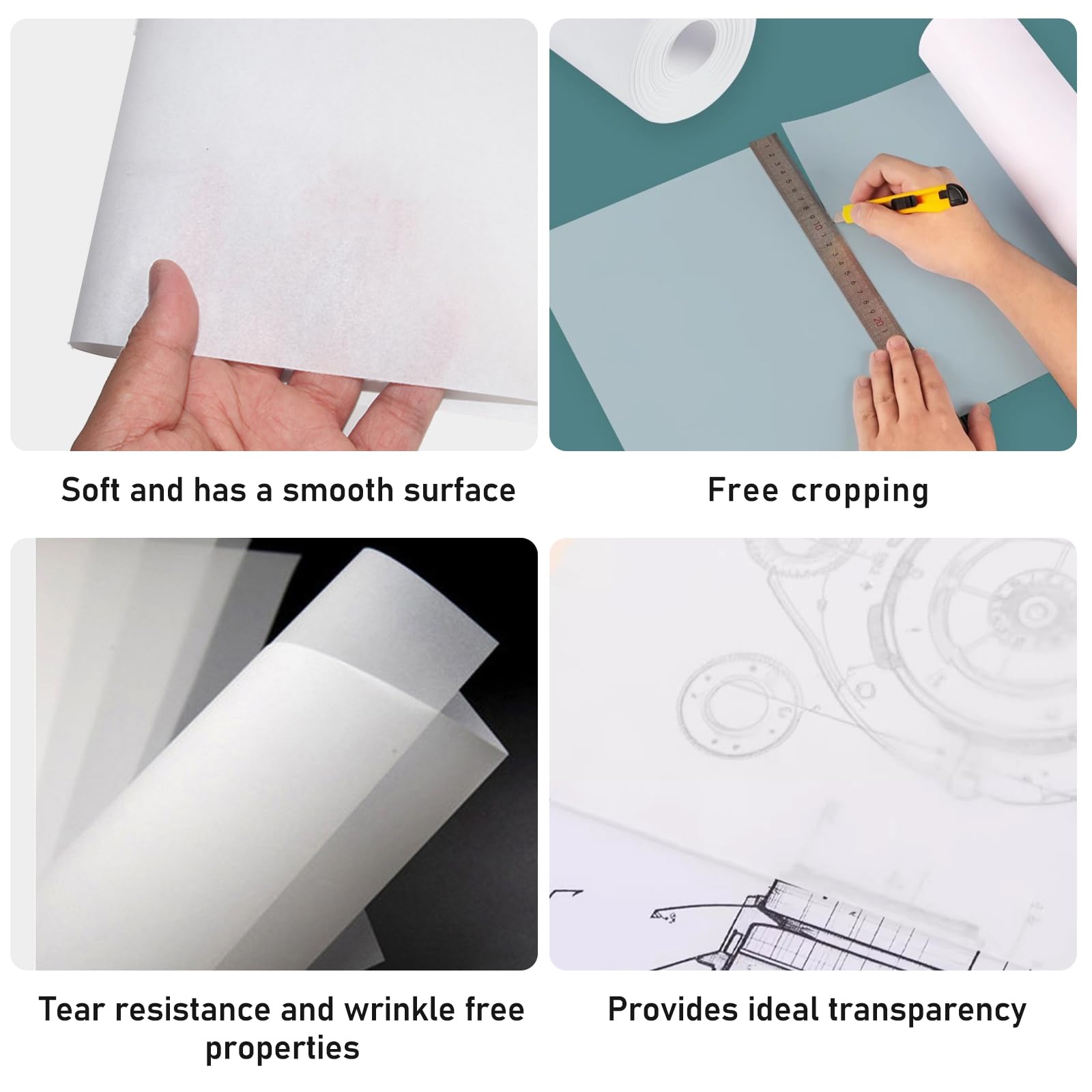 Soft and has a smooth surface

Free cropping

Tear resistance and wrinkle free properties

Provides ideal transparency