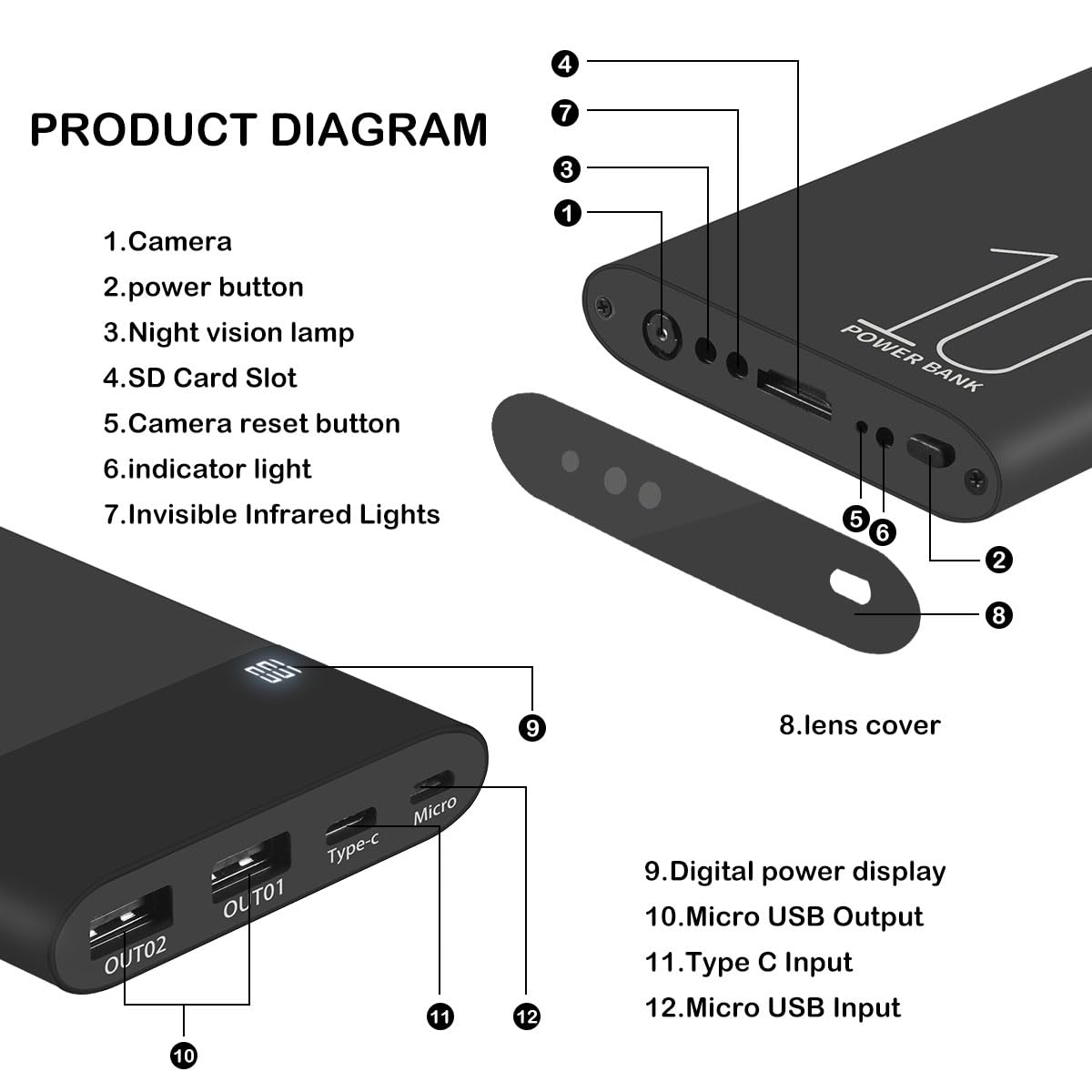 PRODUCT DIAGRAM

1.Camera
2.power button
3.Night vision lamp
4.SD Card Slot
5.Camera reset button
6.indicator light
7.Invisible Infrared Lights

4
7
3
1
10
POWER BANK
5
6
2
8

8.lens cover

9
Micro
Type-c
OUT01
OUT02
11
12
10

9.Digital power display
10.Micro USB Output
11.Type C Input
12.Micro USB Input