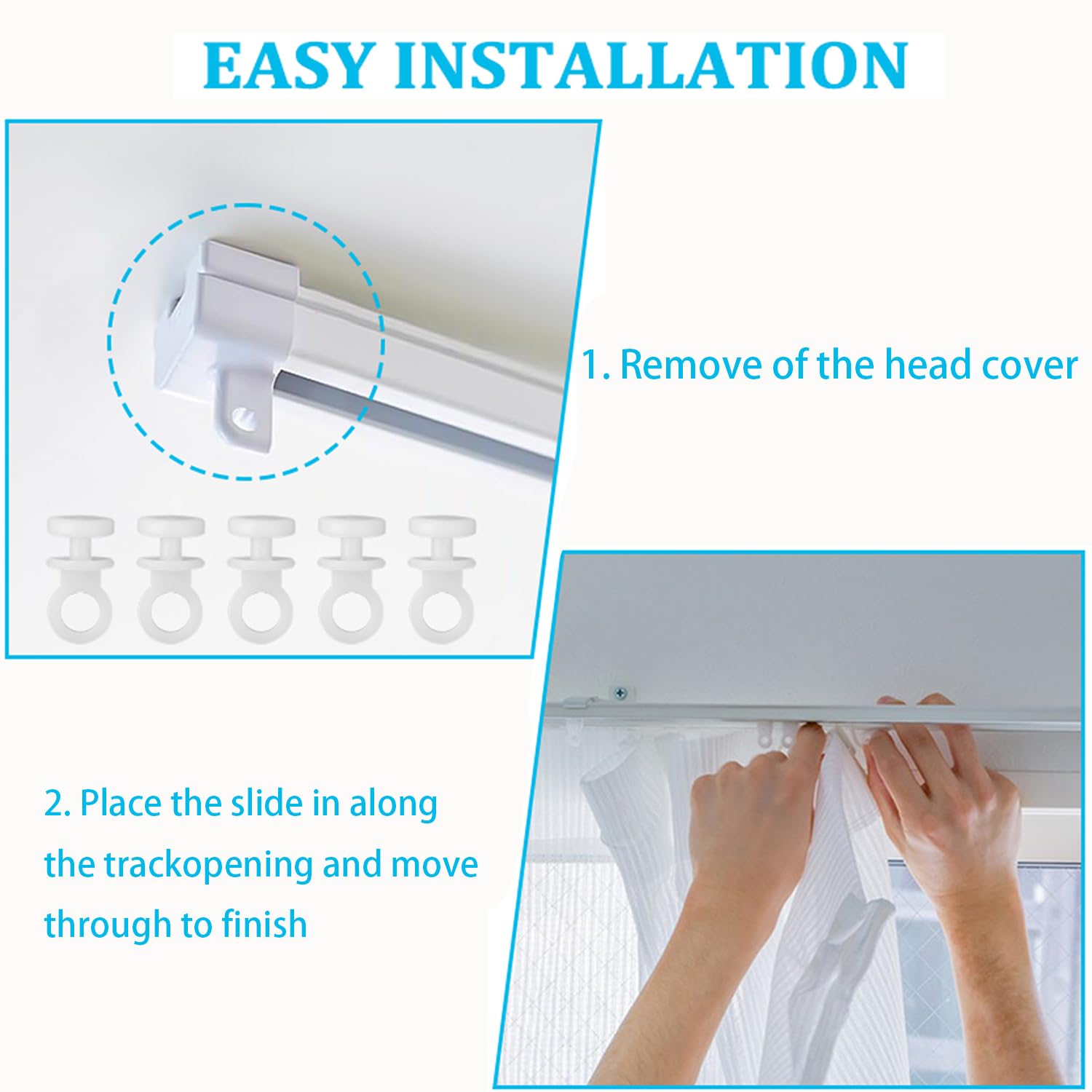 EASY INSTALLATION

1. Remove of the head cover

2. Place the slide in along the trackopening and move through to finish