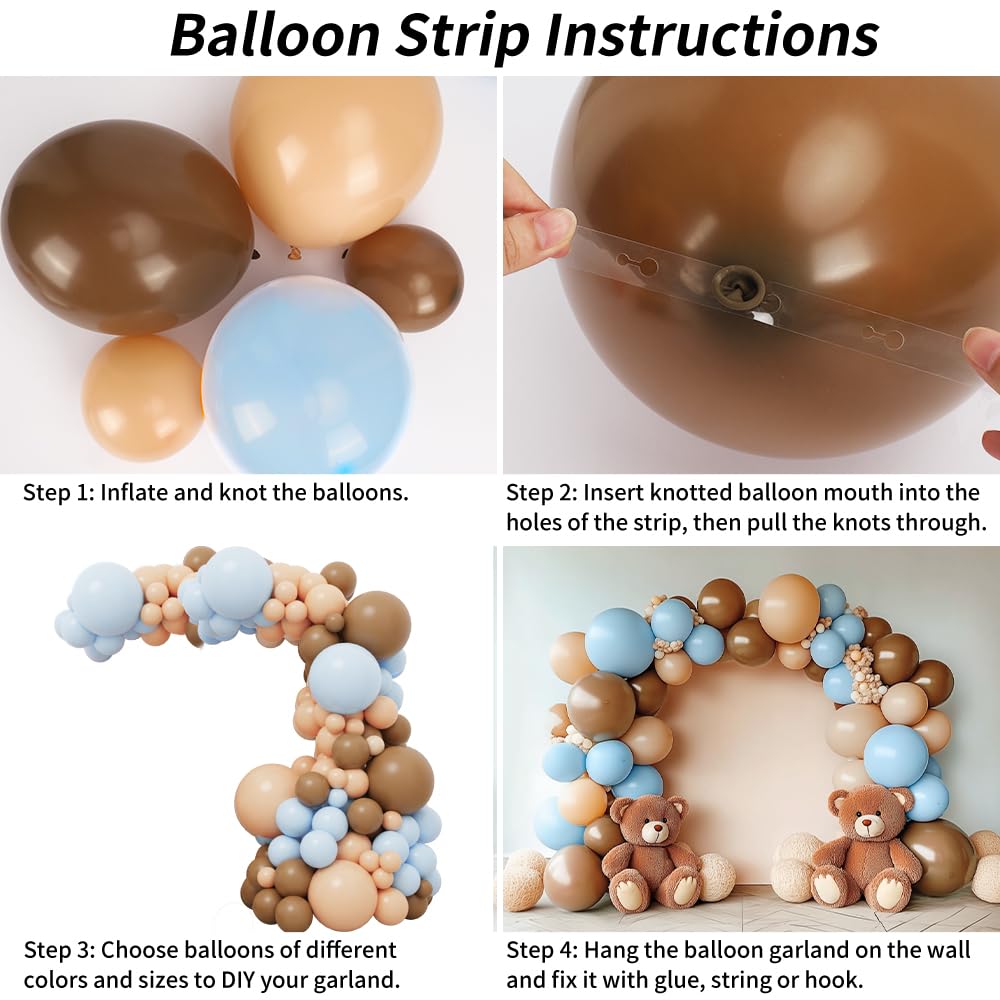 Balloon Strip Instructions

Step 1: Inflate and knot the balloons.

Step 2: Insert knotted balloon mouth into the holes of the strip, then pull the knots through.

Step 3: Choose balloons of different colors and sizes to DIY your garland.

Step 4: Hang the balloon garland on the wall and fix it with glue, string or hook.