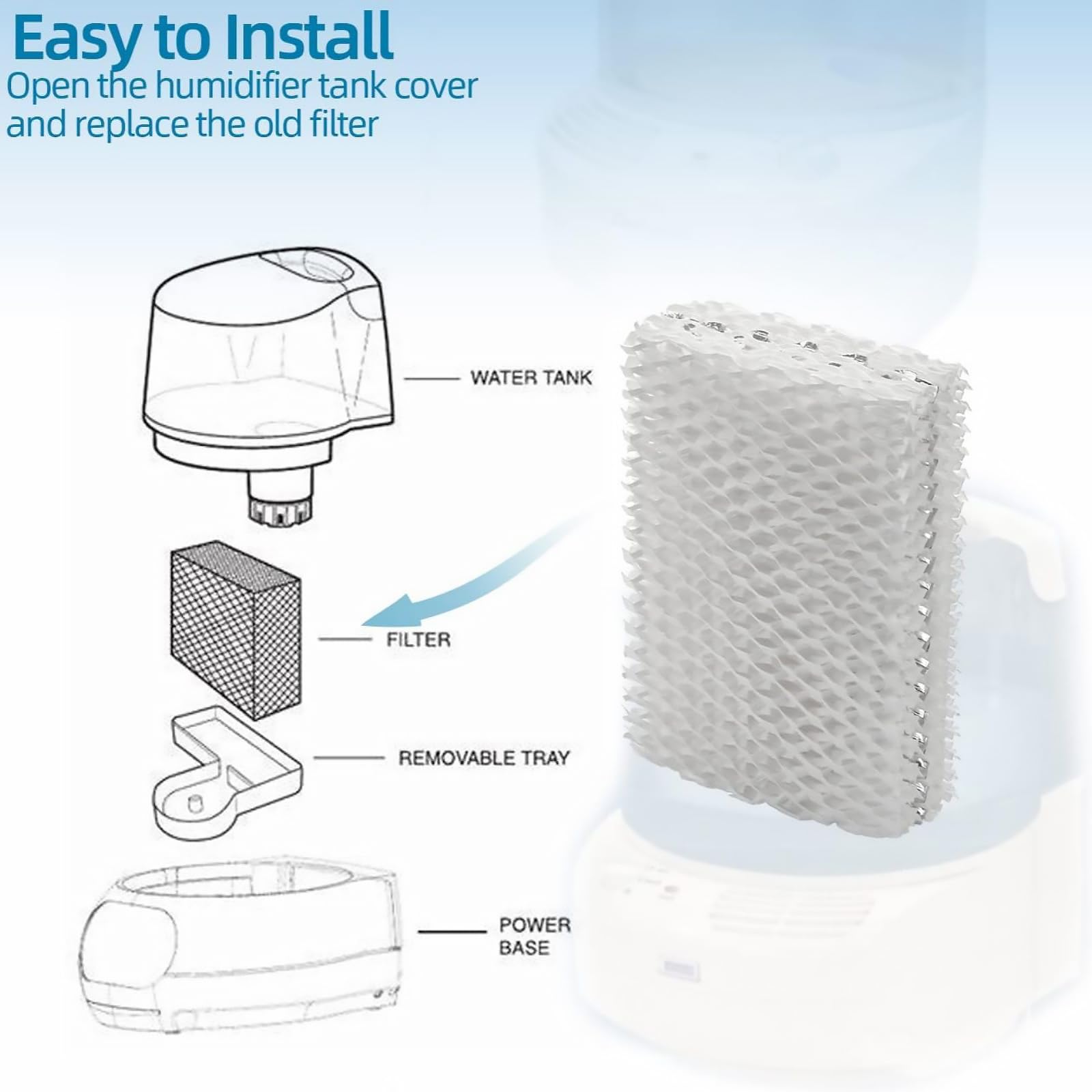 Easy to Install
Open the humidifier tank cover and replace the old filter

WATER TANK

FILTER

REMOVABLE TRAY

POWER BASE