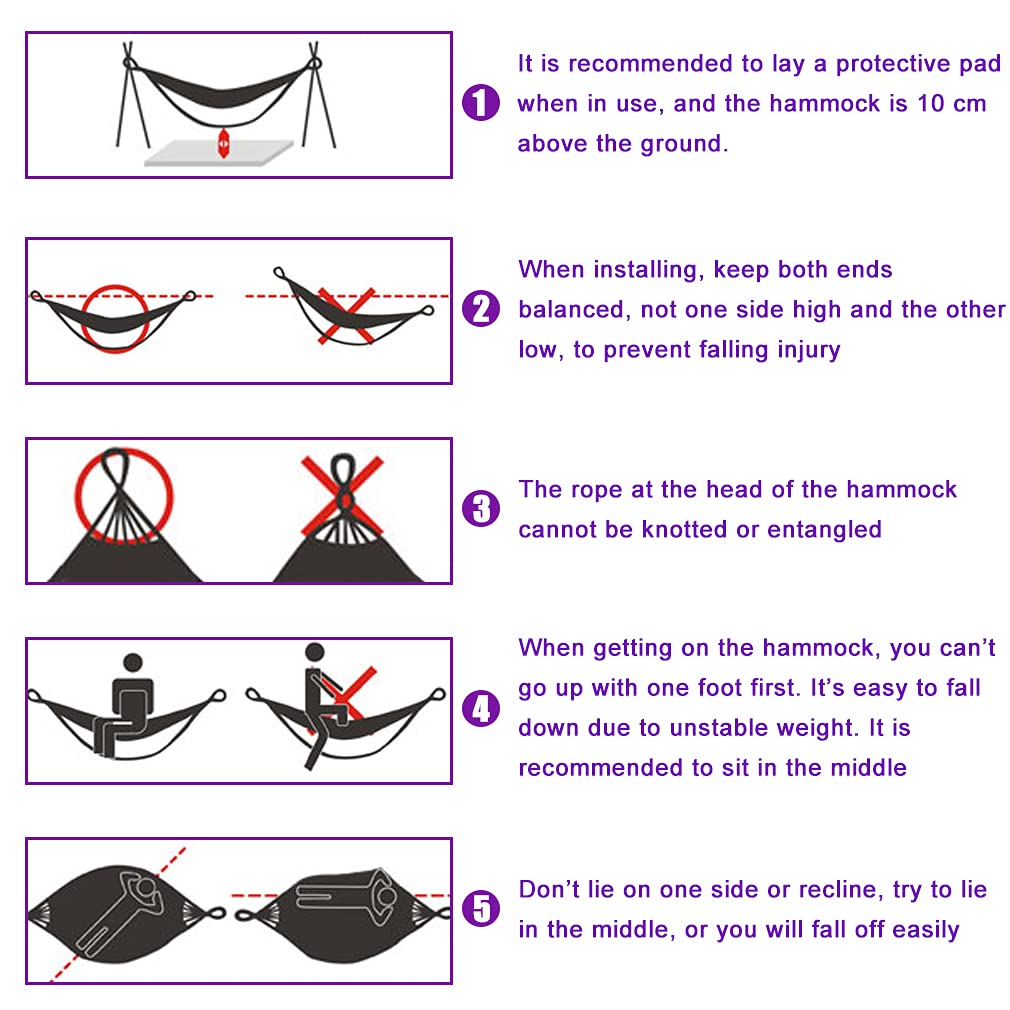 1 It is recommended to lay a protective pad when in use, and the hammock is 10 cm above the ground.

2 When installing, keep both ends balanced, not one side high and the other low, to prevent falling injury

3 The rope at the head of the hammock cannot be knotted or entangled

4 When getting on the hammock, you can't go up with one foot first. It's easy to fall down due to unstable weight. It is recommended to sit in the middle

5 Don't lie on one side or recline, try to lie in the middle, or you will fall off easily