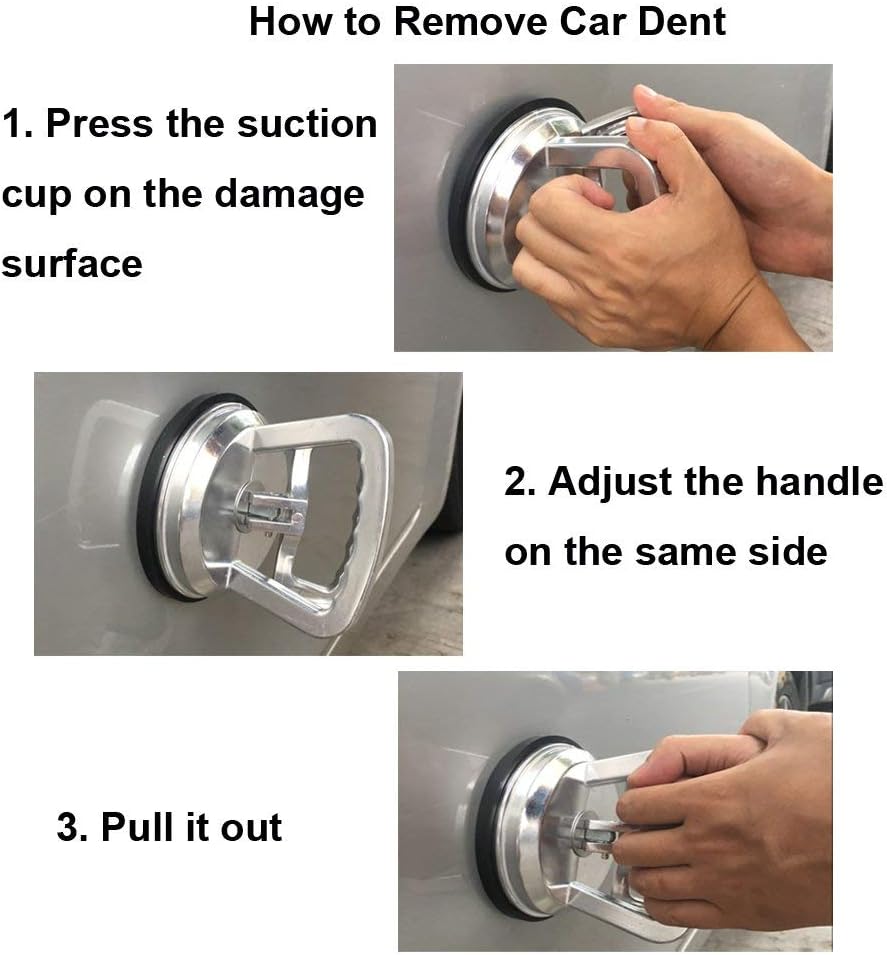 How to Remove Car Dent

1. Press the suction cup on the damage surface

2. Adjust the handle on the same side

3. Pull it out