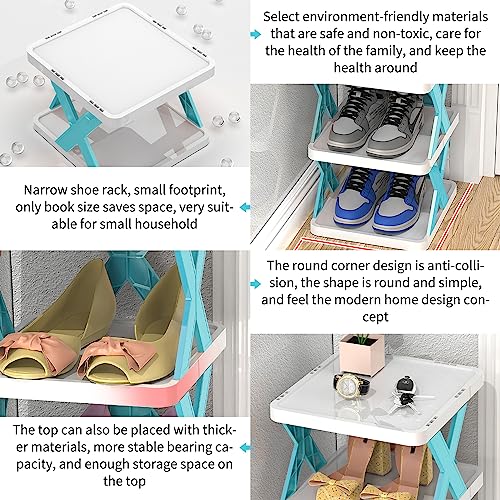 Select environment-friendly materials that are safe and non-toxic, care for the health of the family, and keep the health around

Narrow shoe rack, small footprint, only book size saves space, very suitable for small household

The round corner design is anti-collision, the shape is round and simple, and feel the modern home design concept

The top can also be placed with thicker materials, more stable bearing capacity, and enough storage space on the top