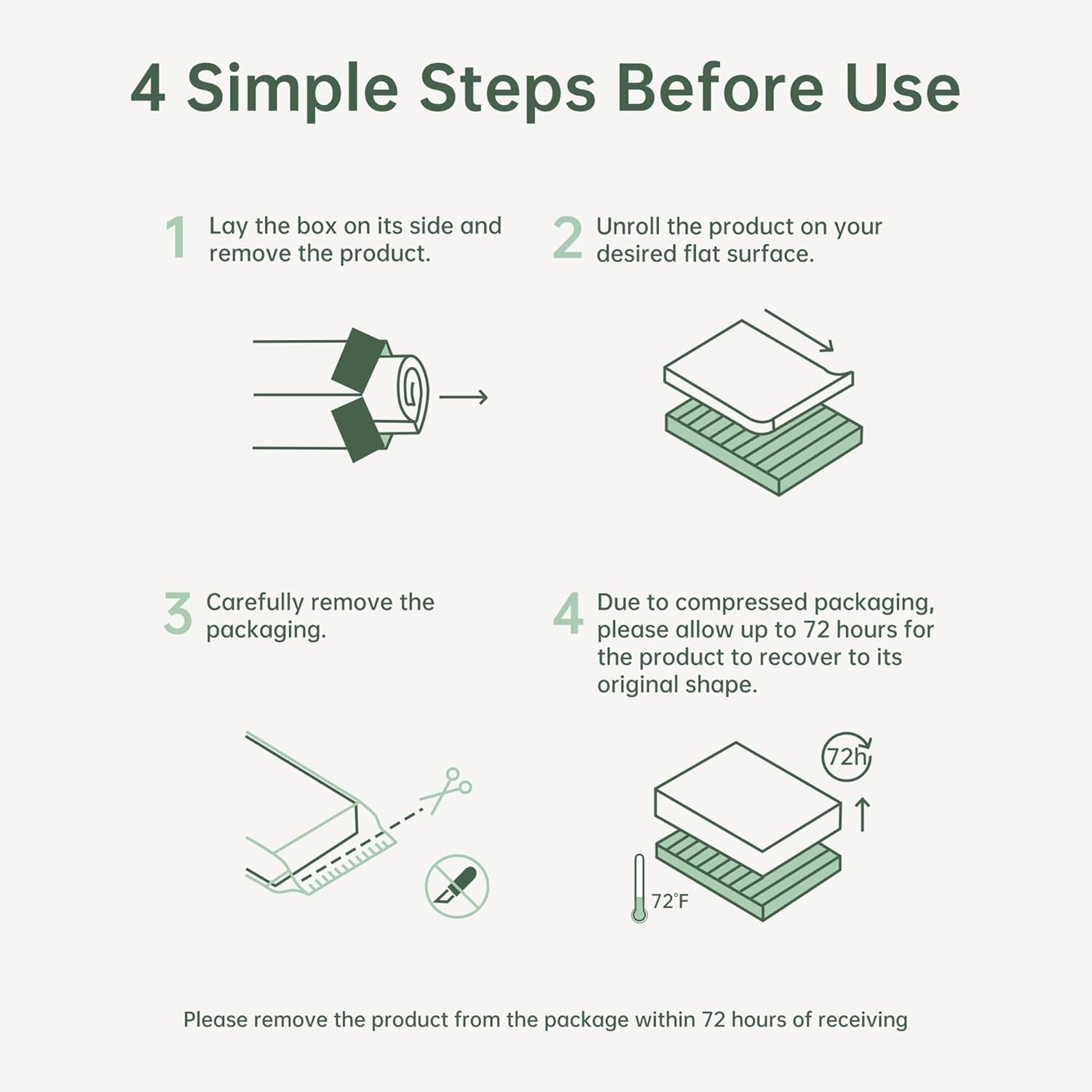 4 Simple Steps Before Use

1 Lay the box on its side and remove the product.

2 Unroll the product on your desired flat surface.

3 Carefully remove the packaging.

4 Due to compressed packaging, please allow up to 72 hours for the product to recover to its original shape.

72h

72°F

Please remove the product from the package within 72 hours of receiving