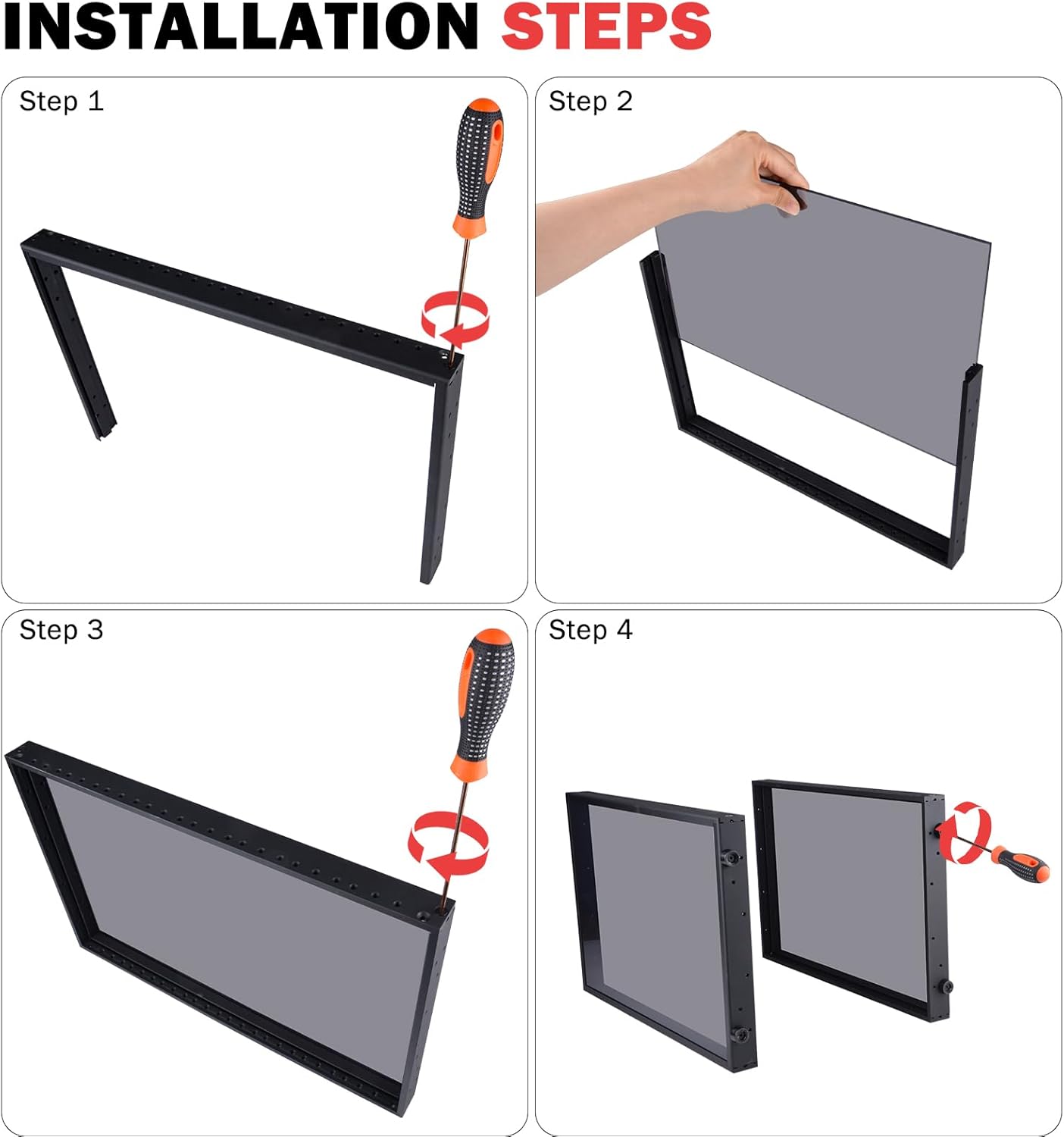 INSTALLATION STEPS

Step 1

Step 2

Step 3

Step 4