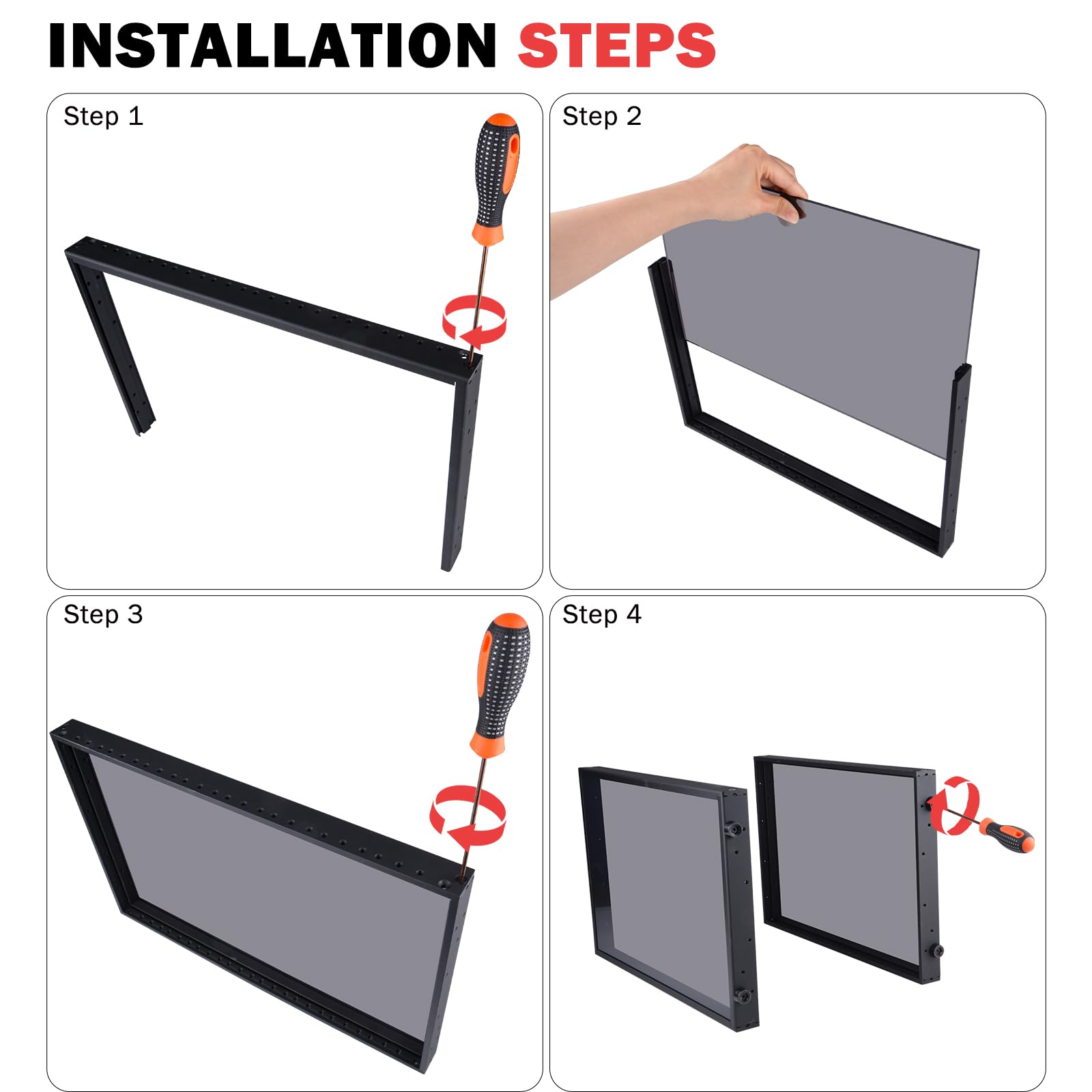 INSTALLATION STEPS

Step 1

Step 2

Step 3

Step 4