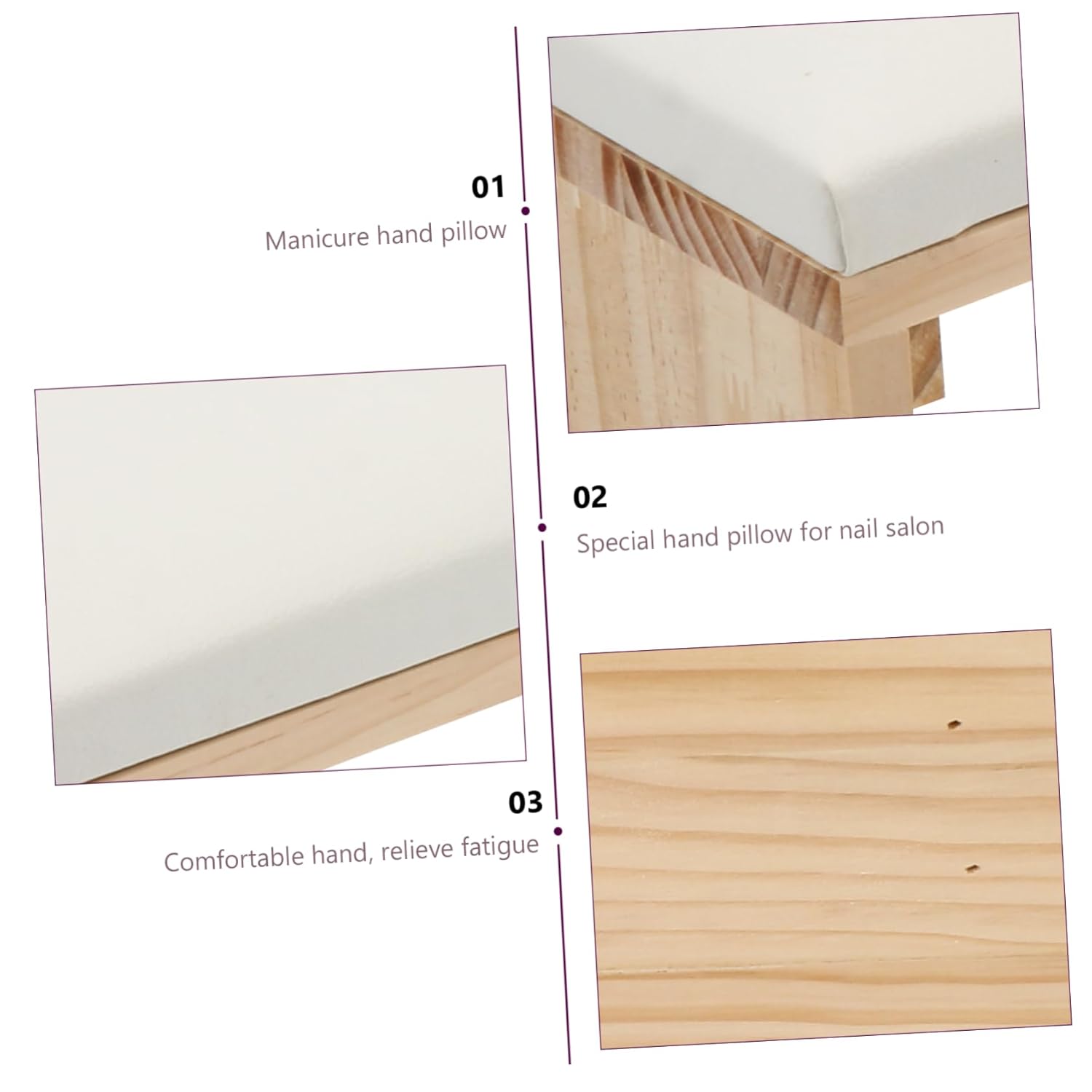 01
Manicure hand pillow

02
Special hand pillow for nail salon

03
Comfortable hand, relieve fatigue